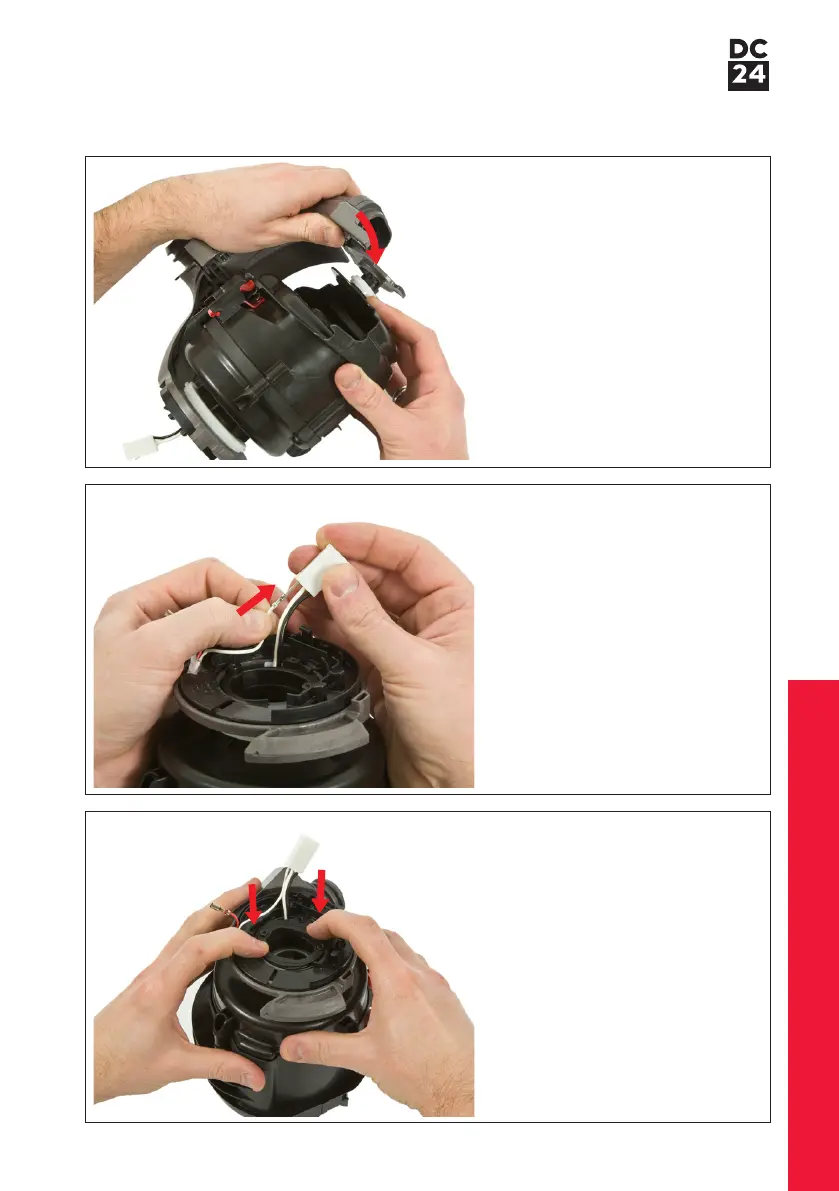 DC
24