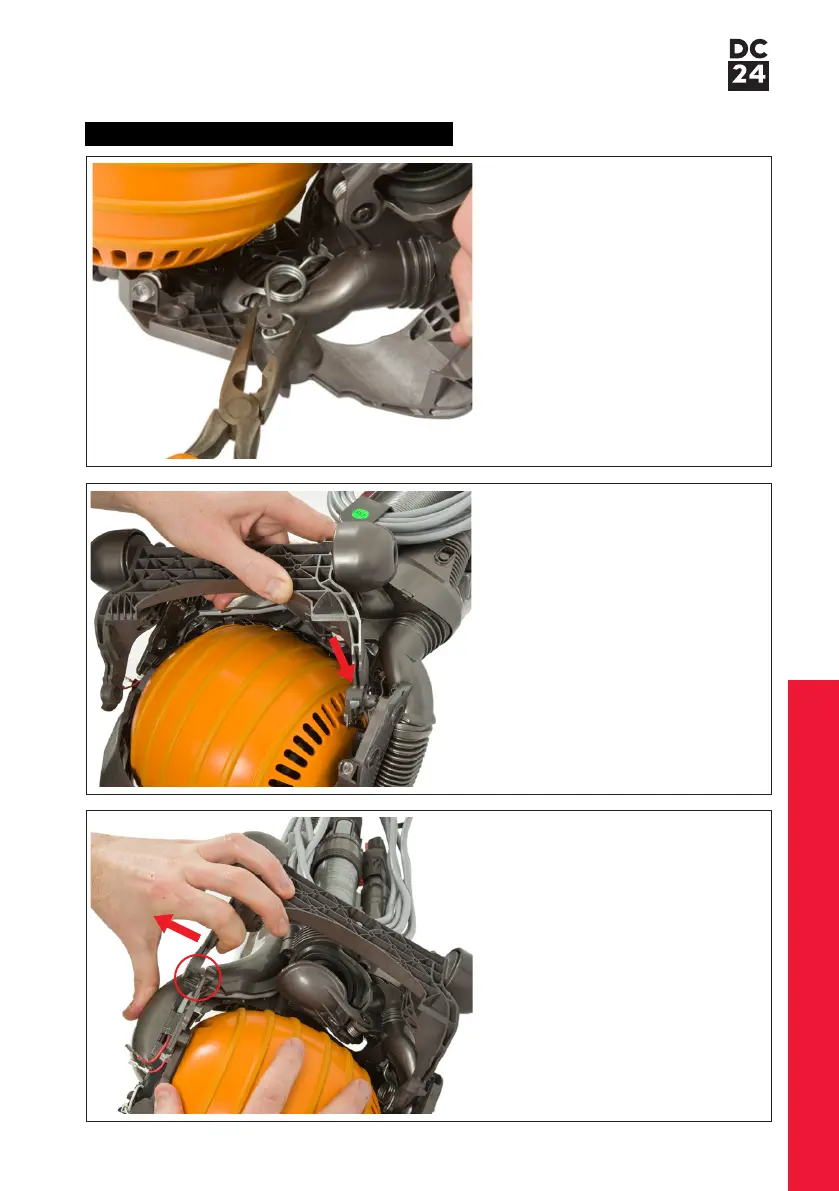 DC
24