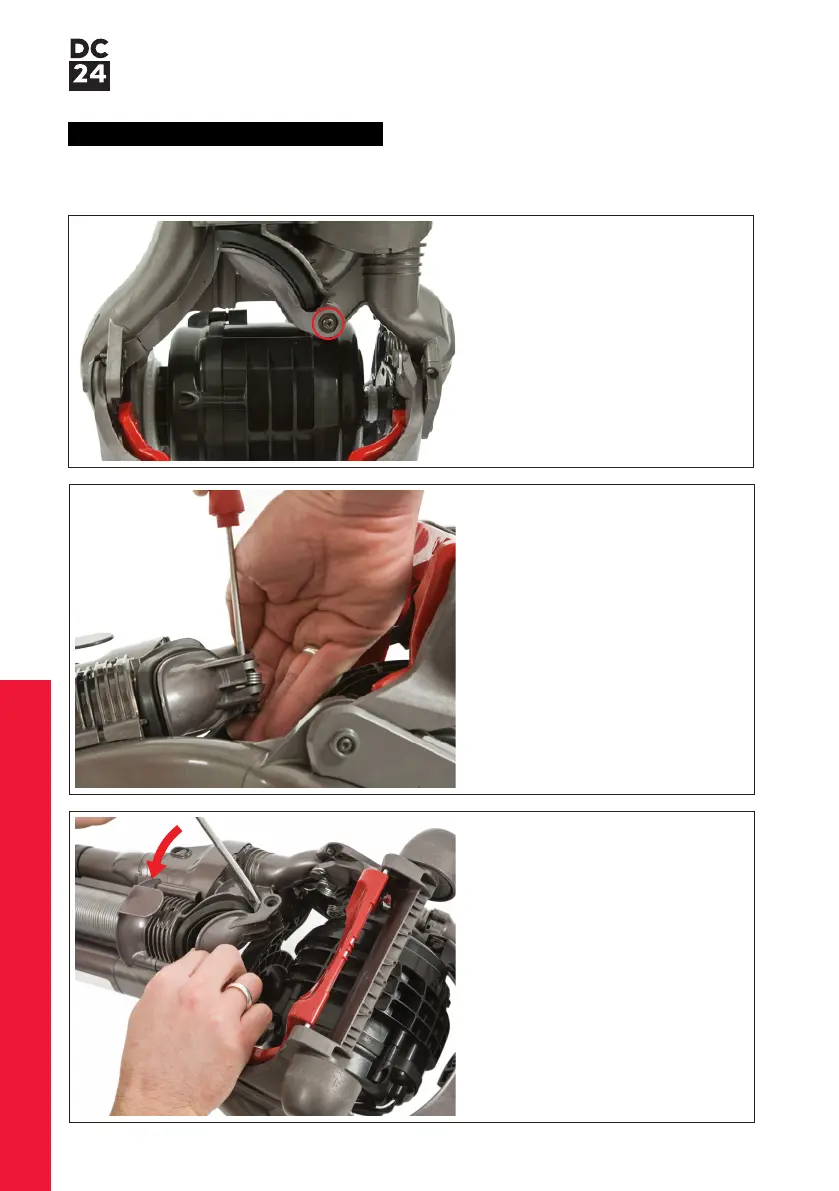 DC
24