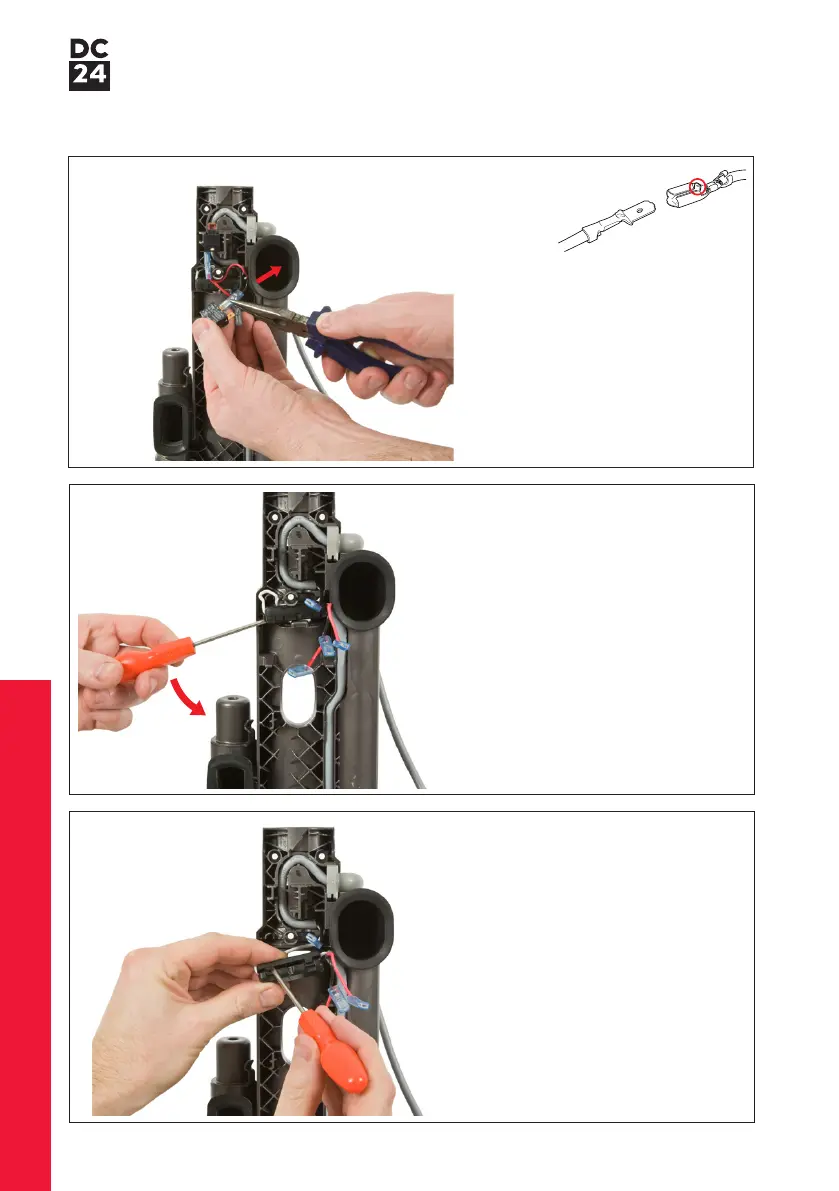 DC
24