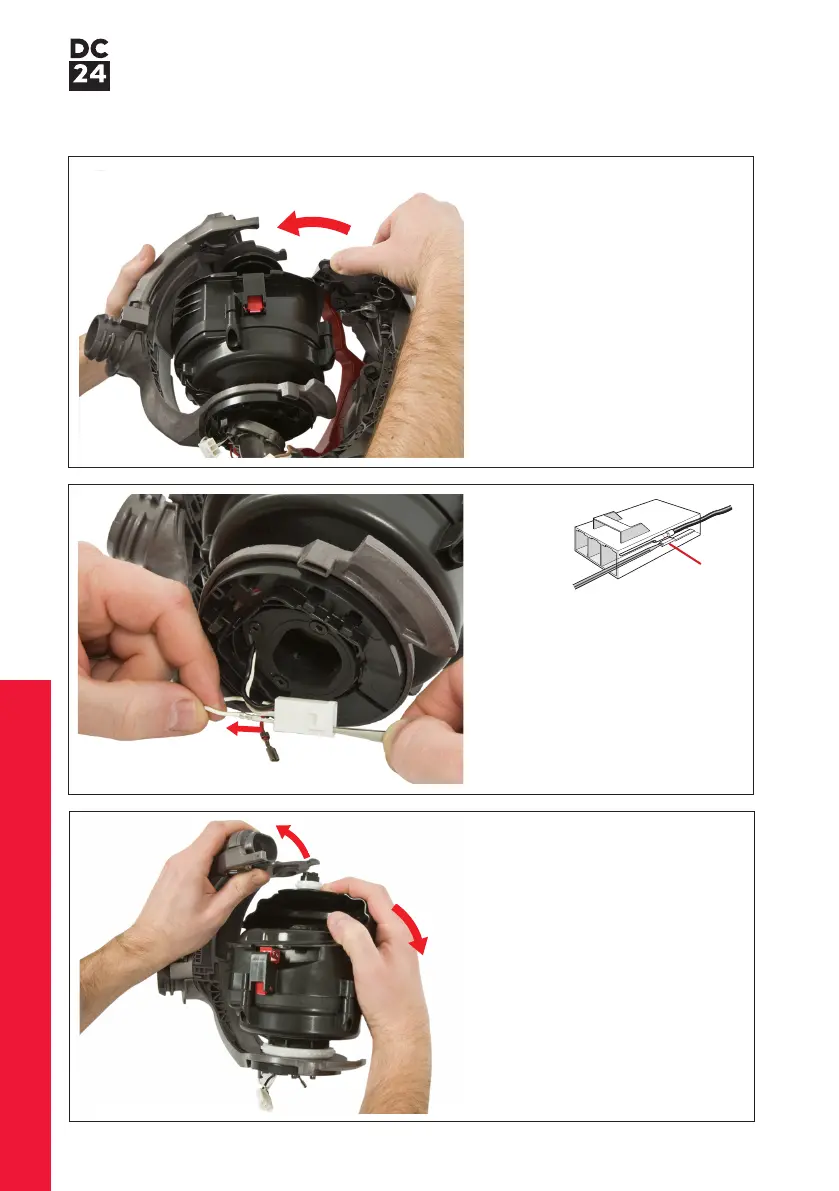 DC
24