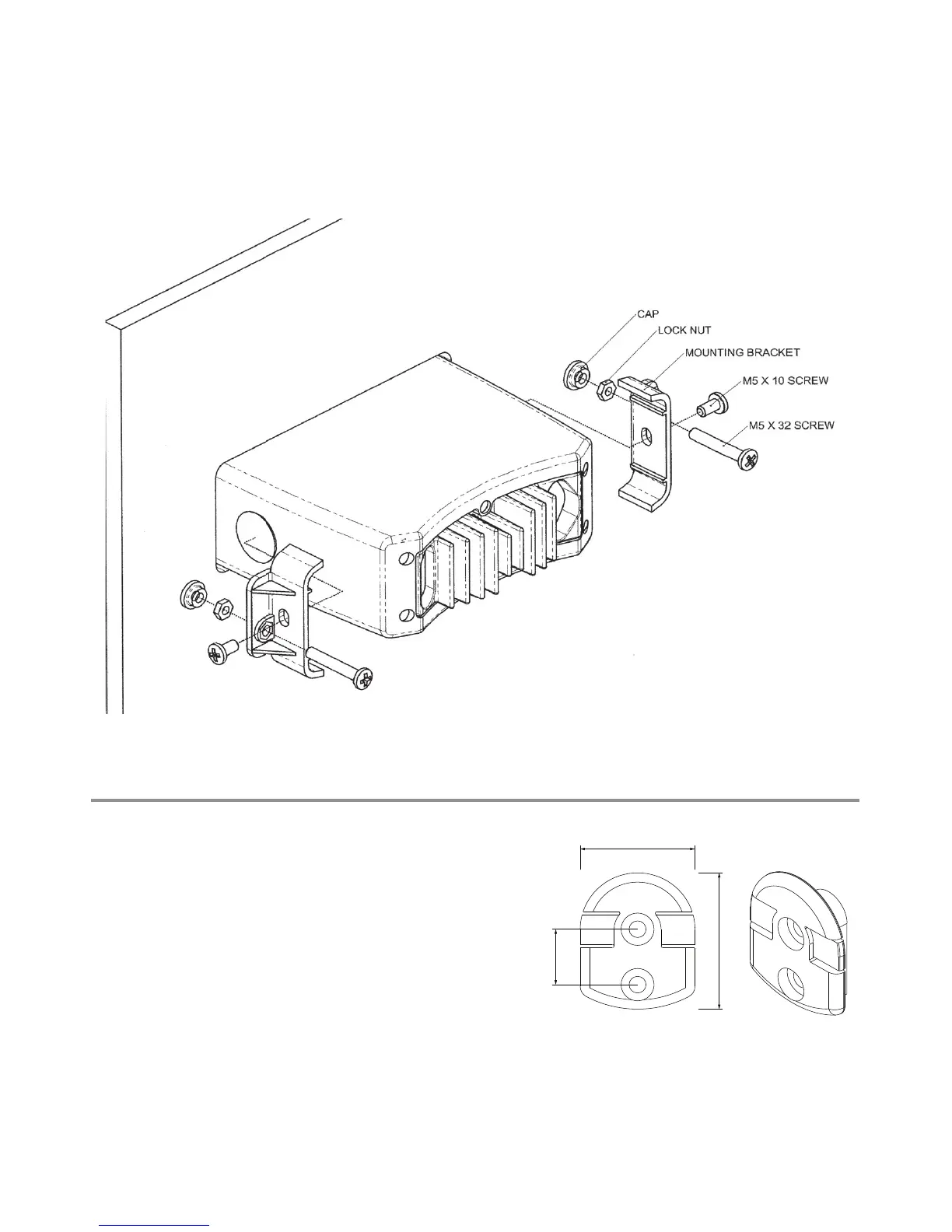 CAP
LOCK NUT
MOUNTING BRACKET
M5 X 10 SCREW
M5 X 32 SCREW