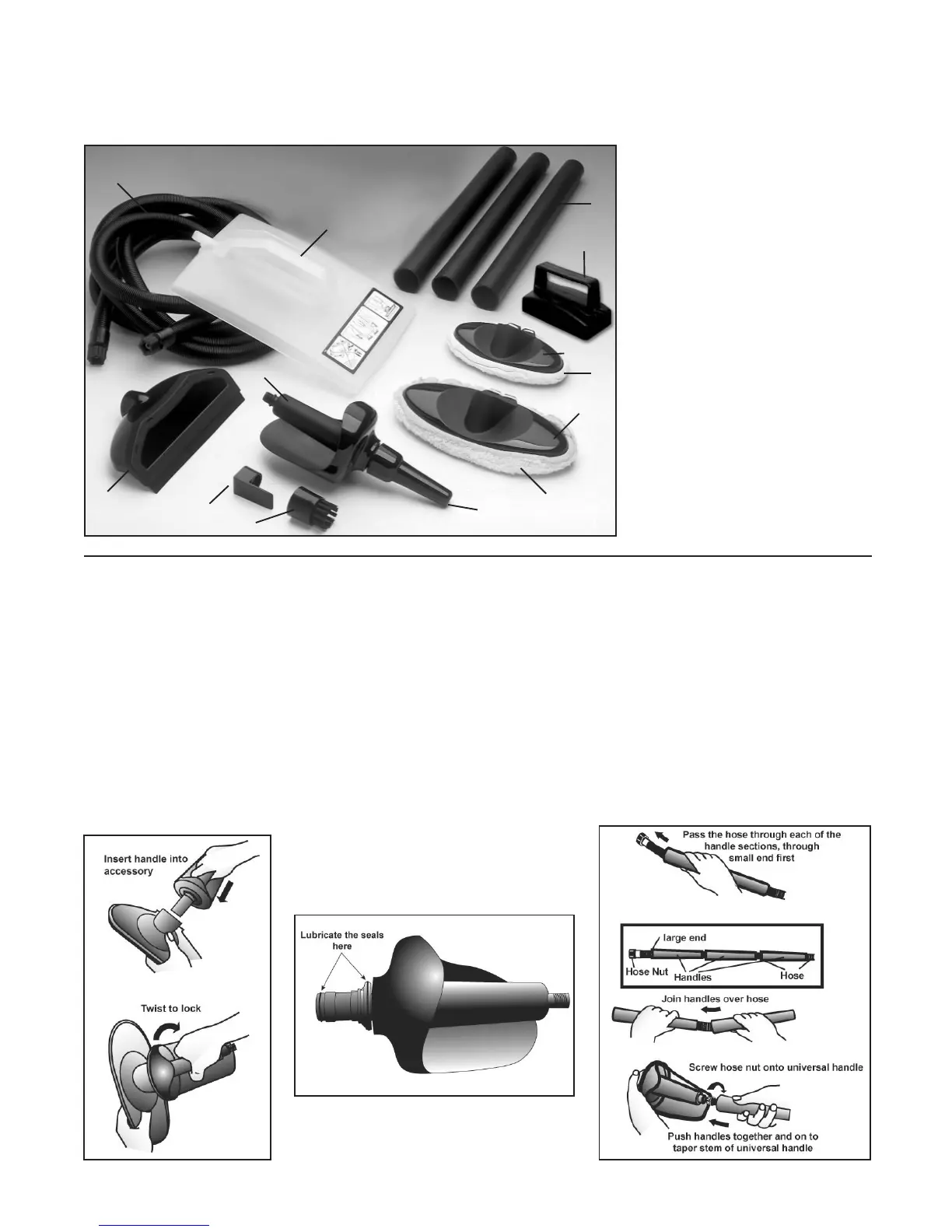 Insert handle into accessory

Twist to lock

Lubricate the seals here

Pass the hose through each of the handle sections, through small end first

large end

Hose Nut

Handles

Hose

Join handles over hose

Screw hose nut onto universal handle

Push handles together and on to taper stem of universal handle