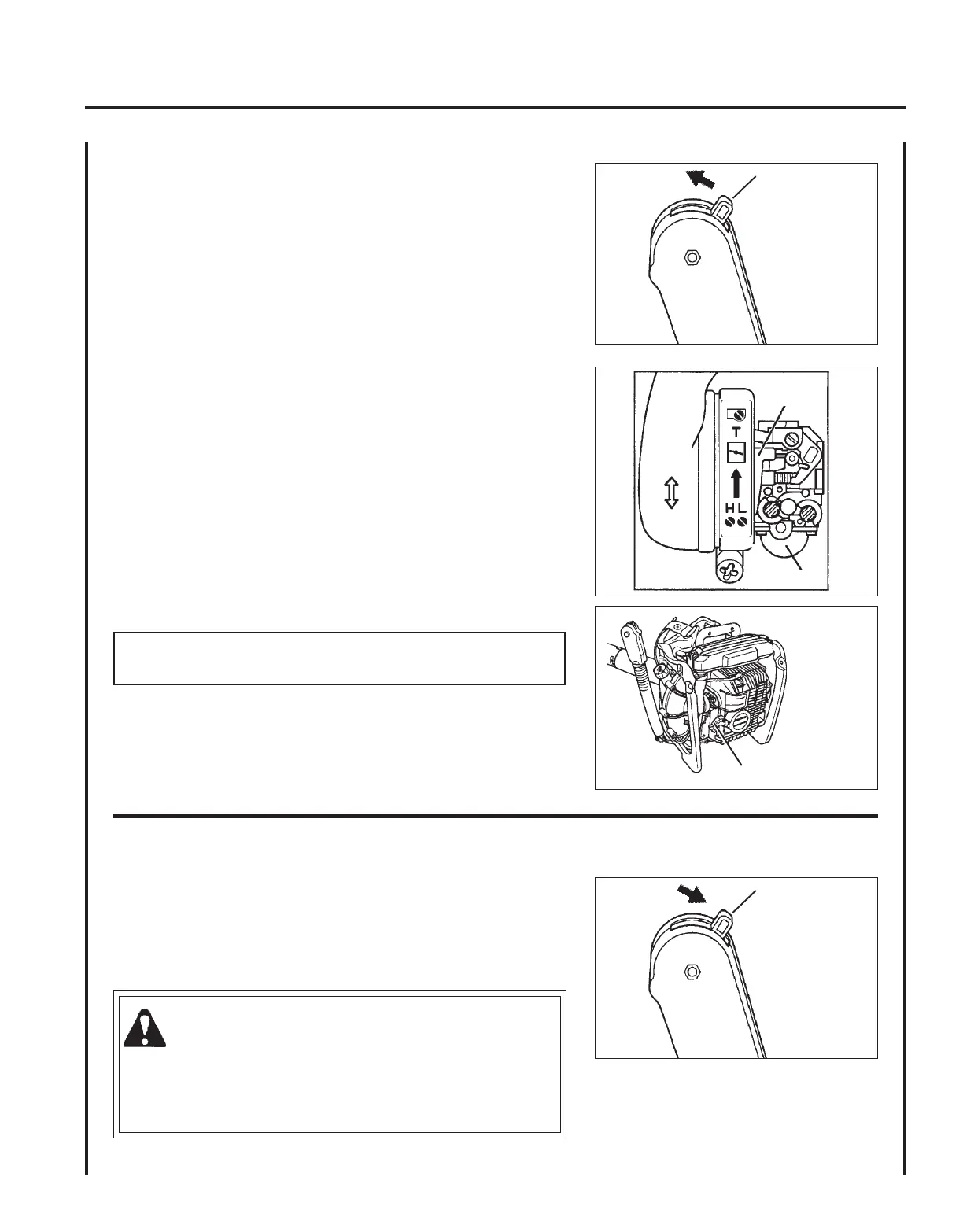 T

H L