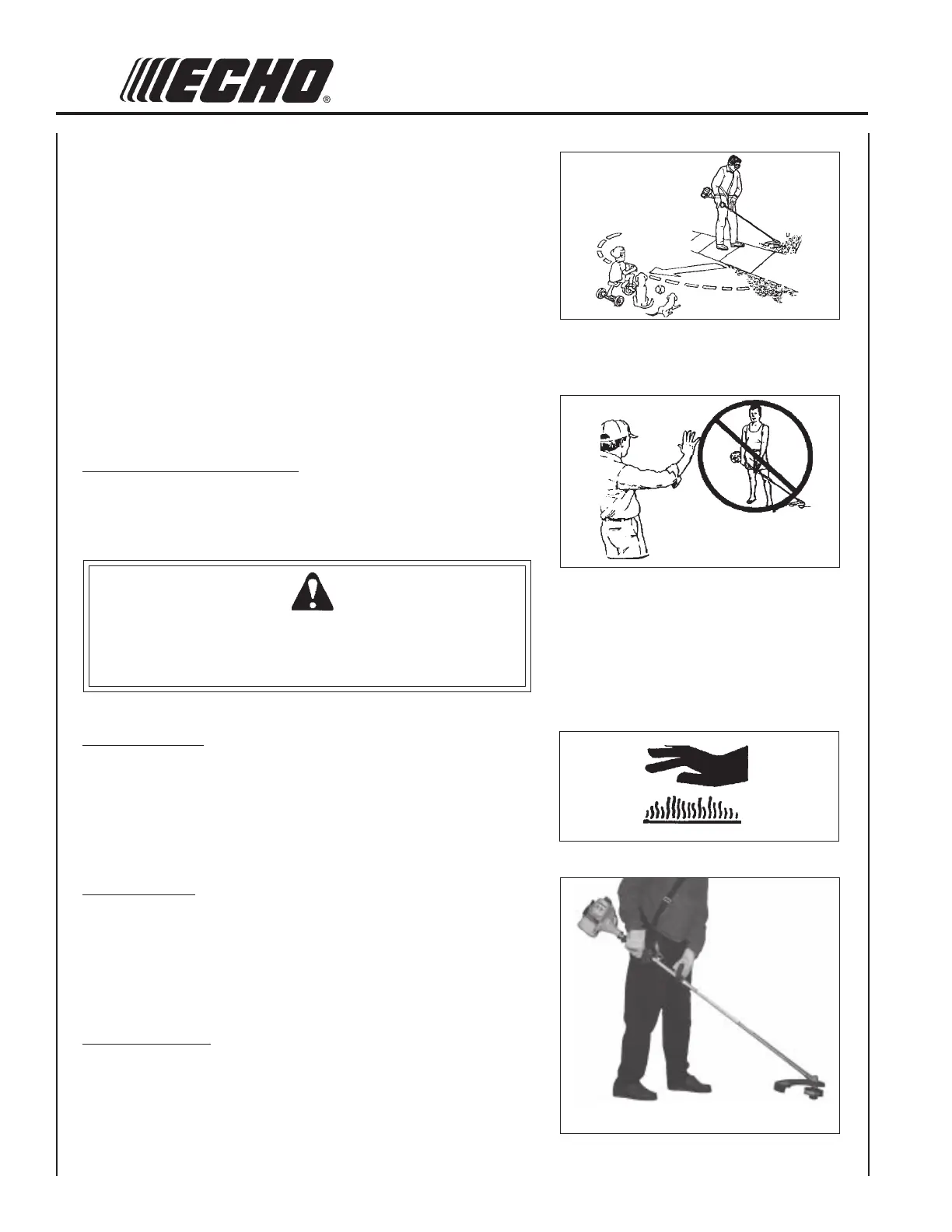 ECHO®