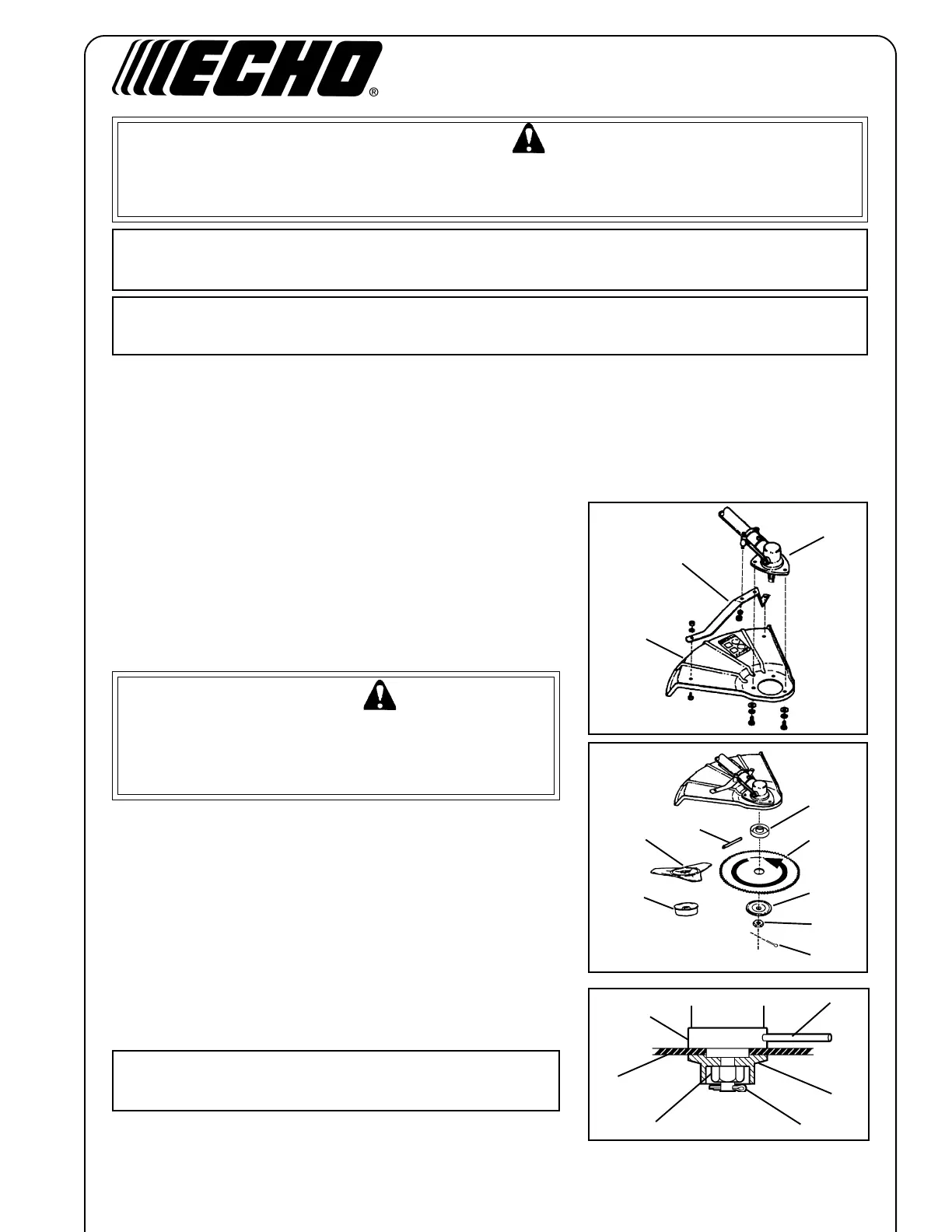 ECHO®