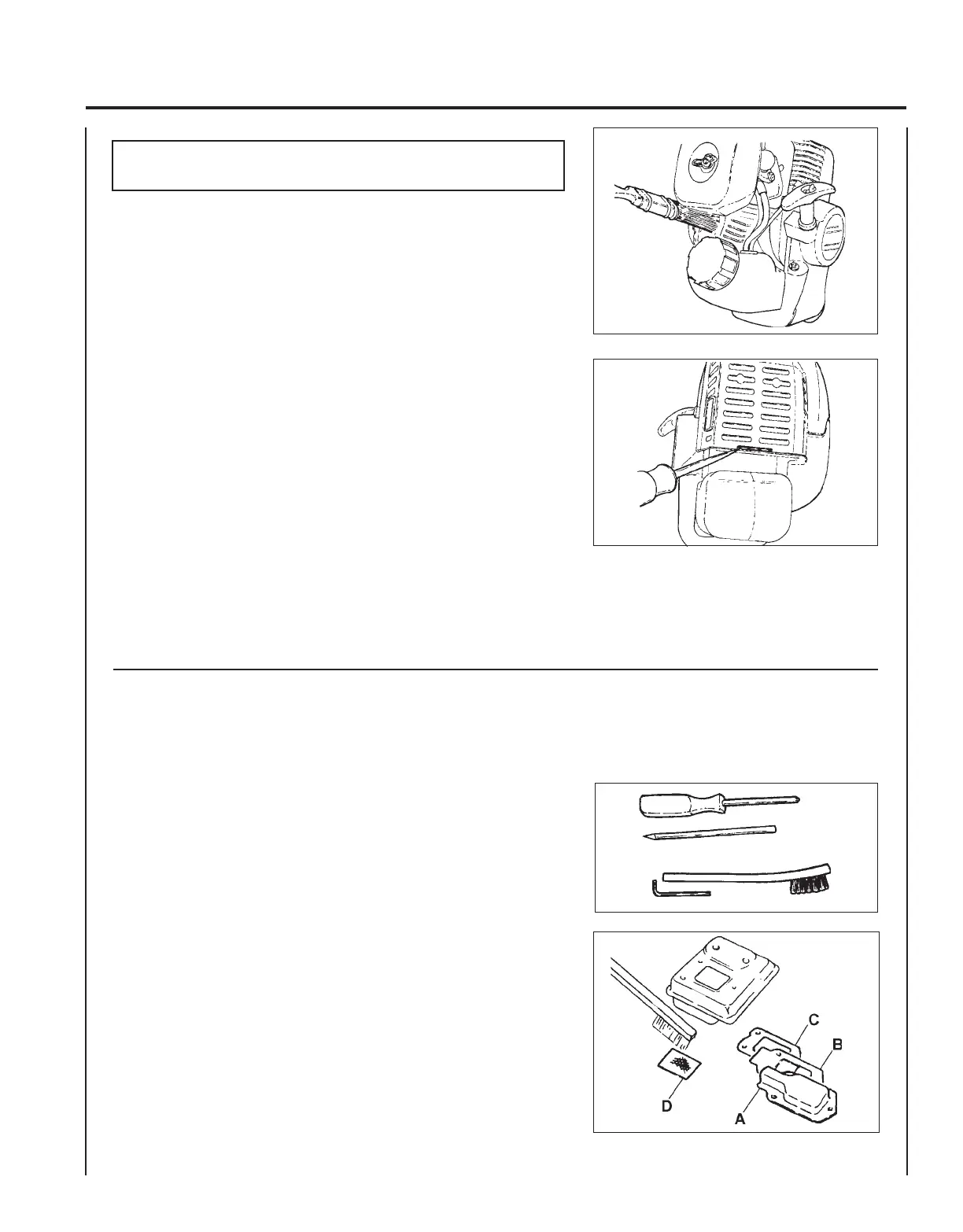 C
B
D
A