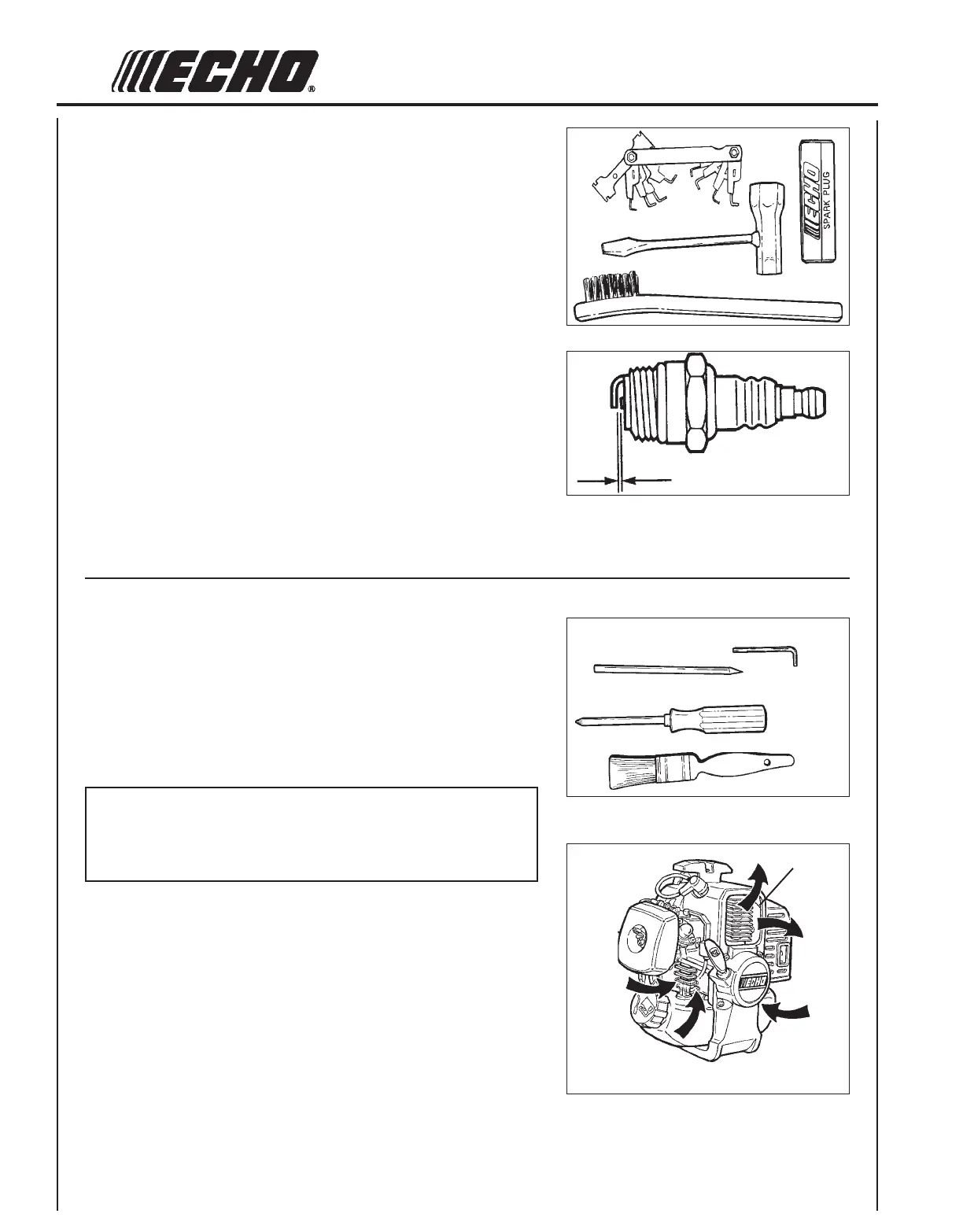 ECHO®

ECHO
SPARK PLUG

ECHO