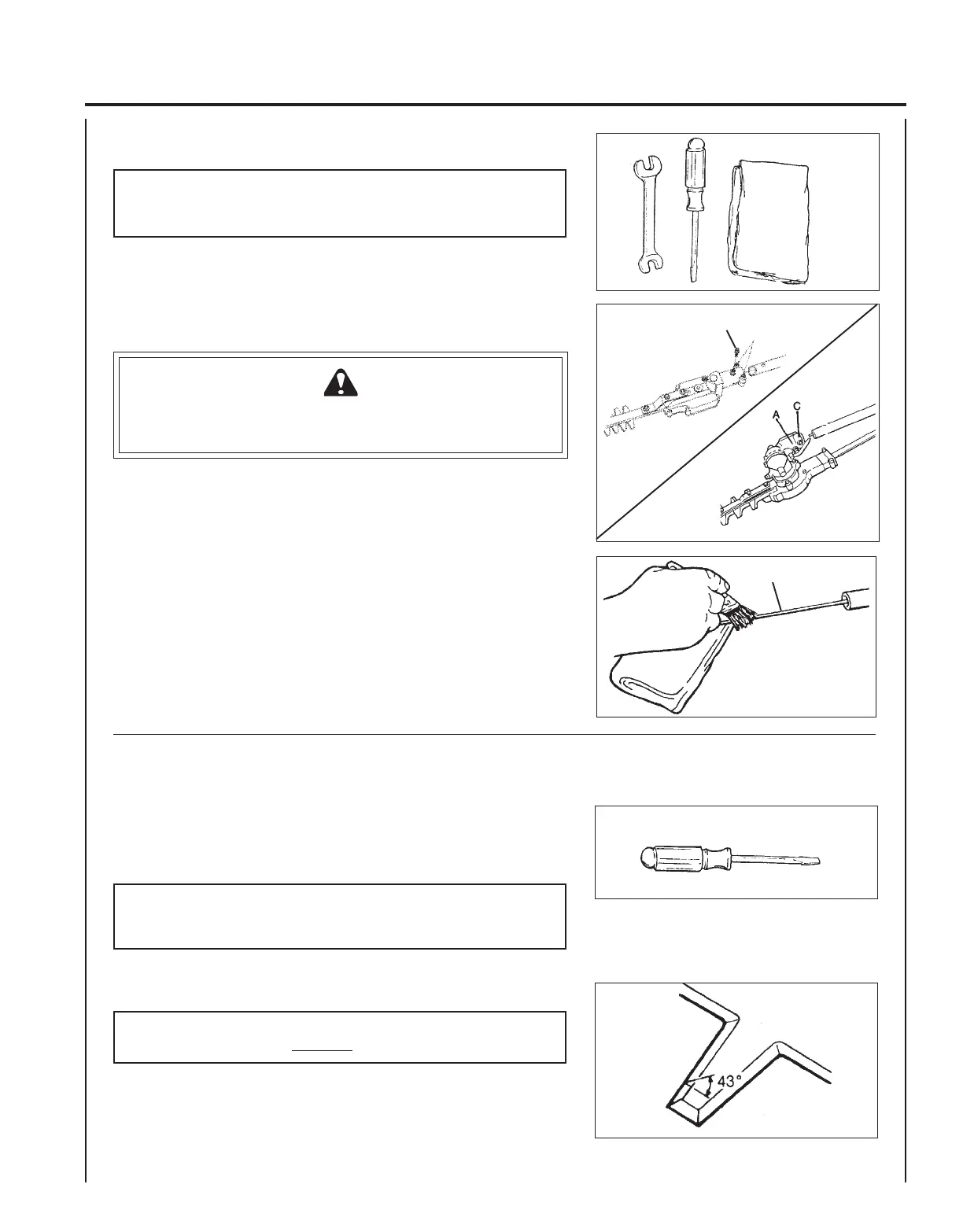 A C

43°