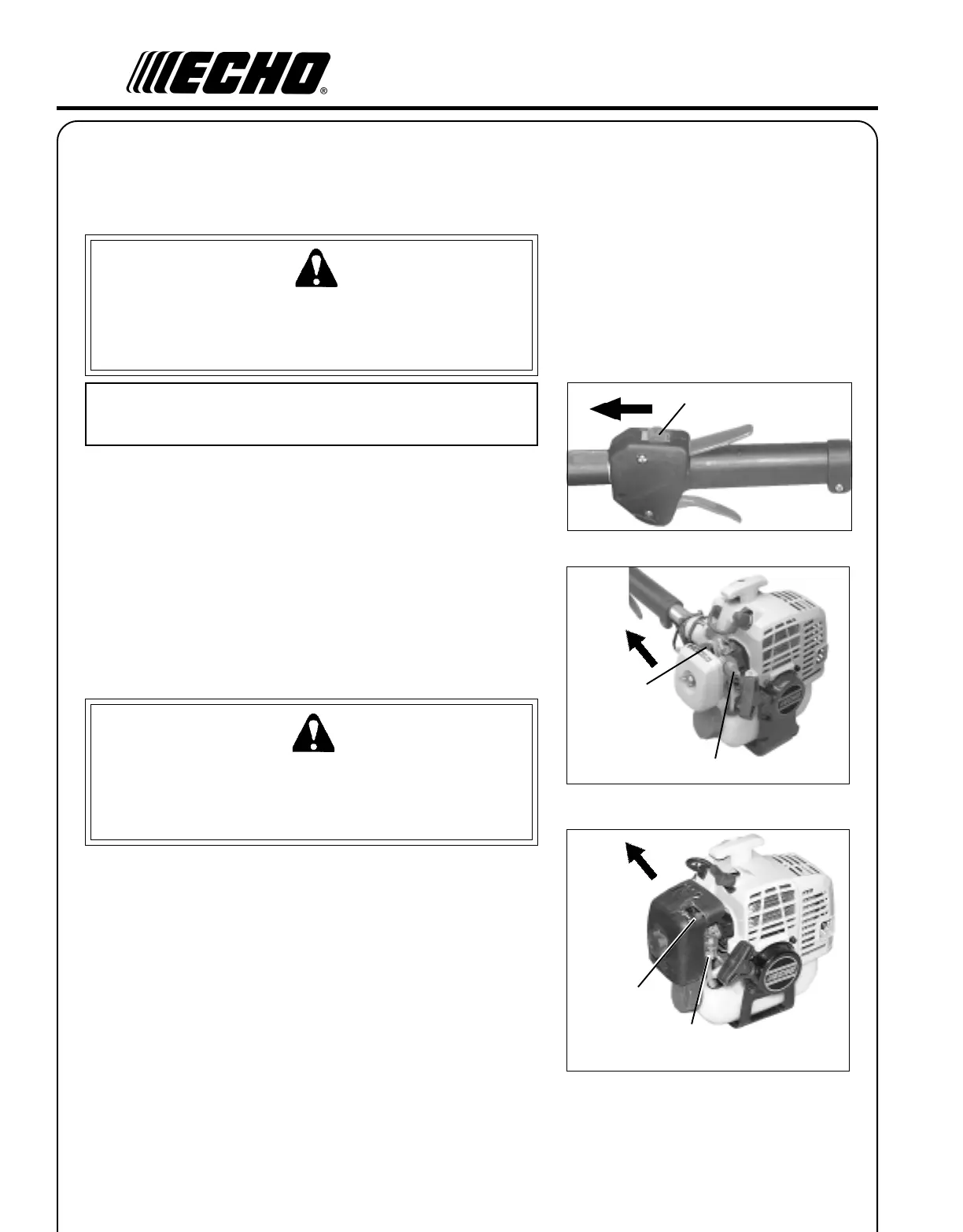 ECHO®