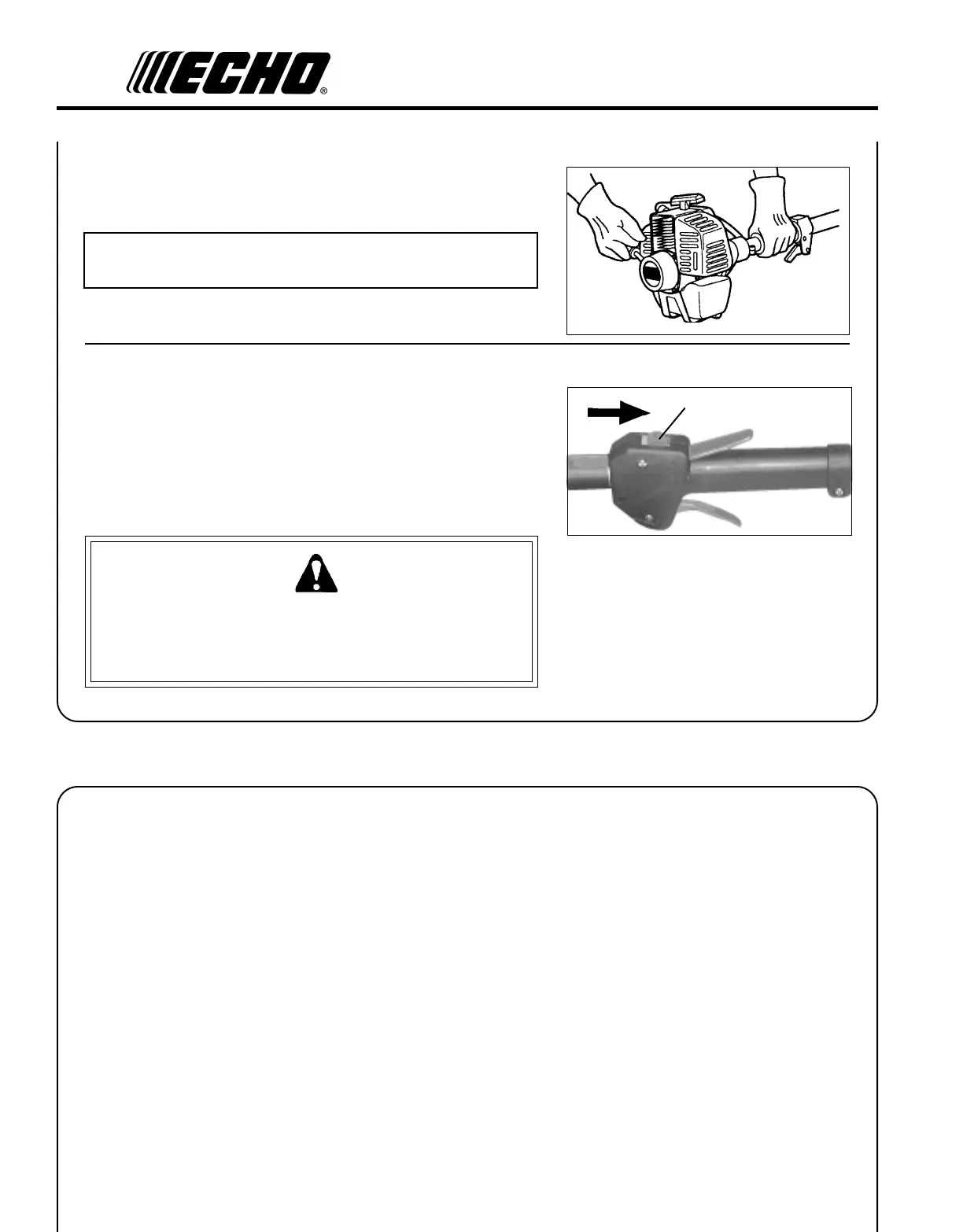 ECHO®