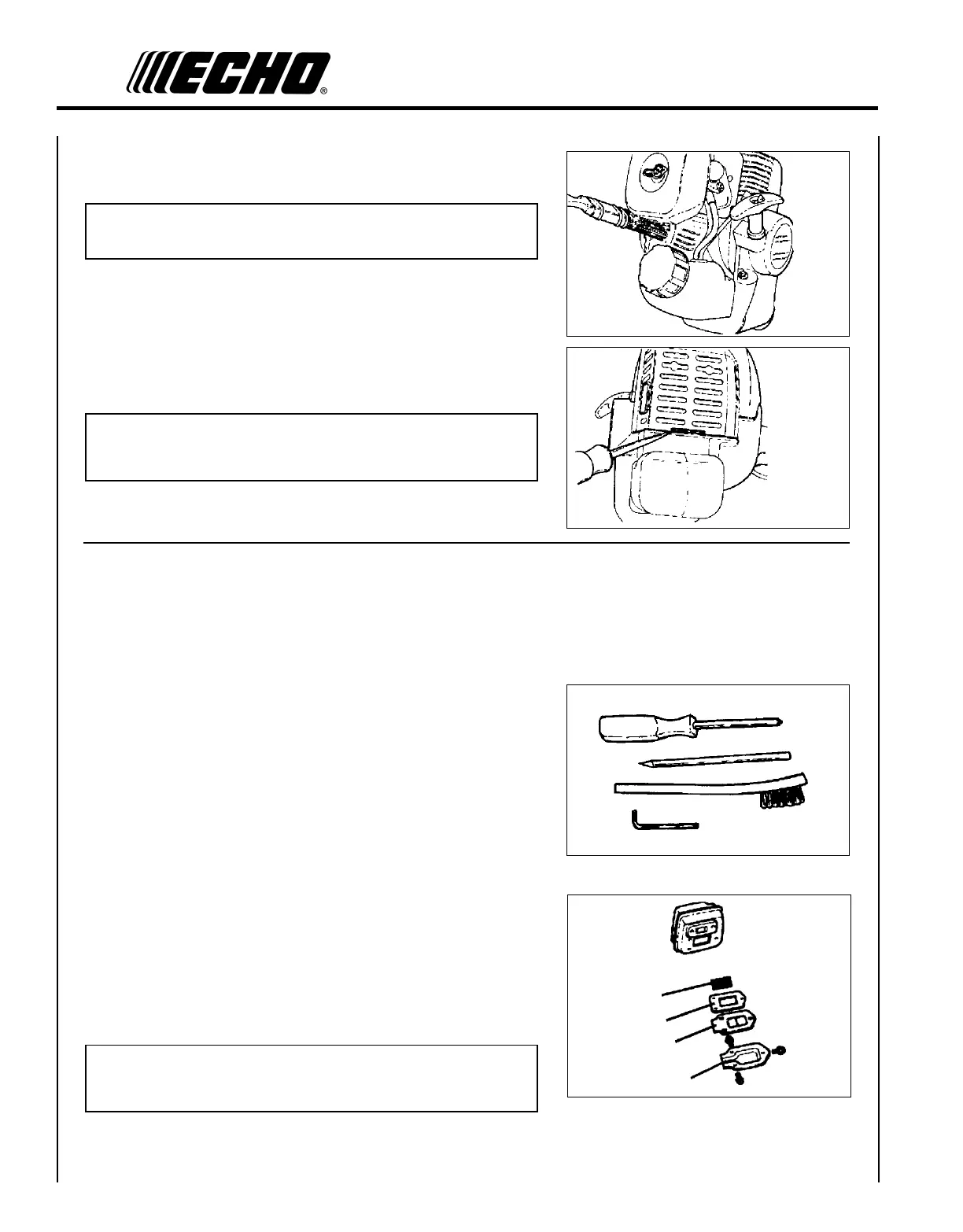 ECHO®