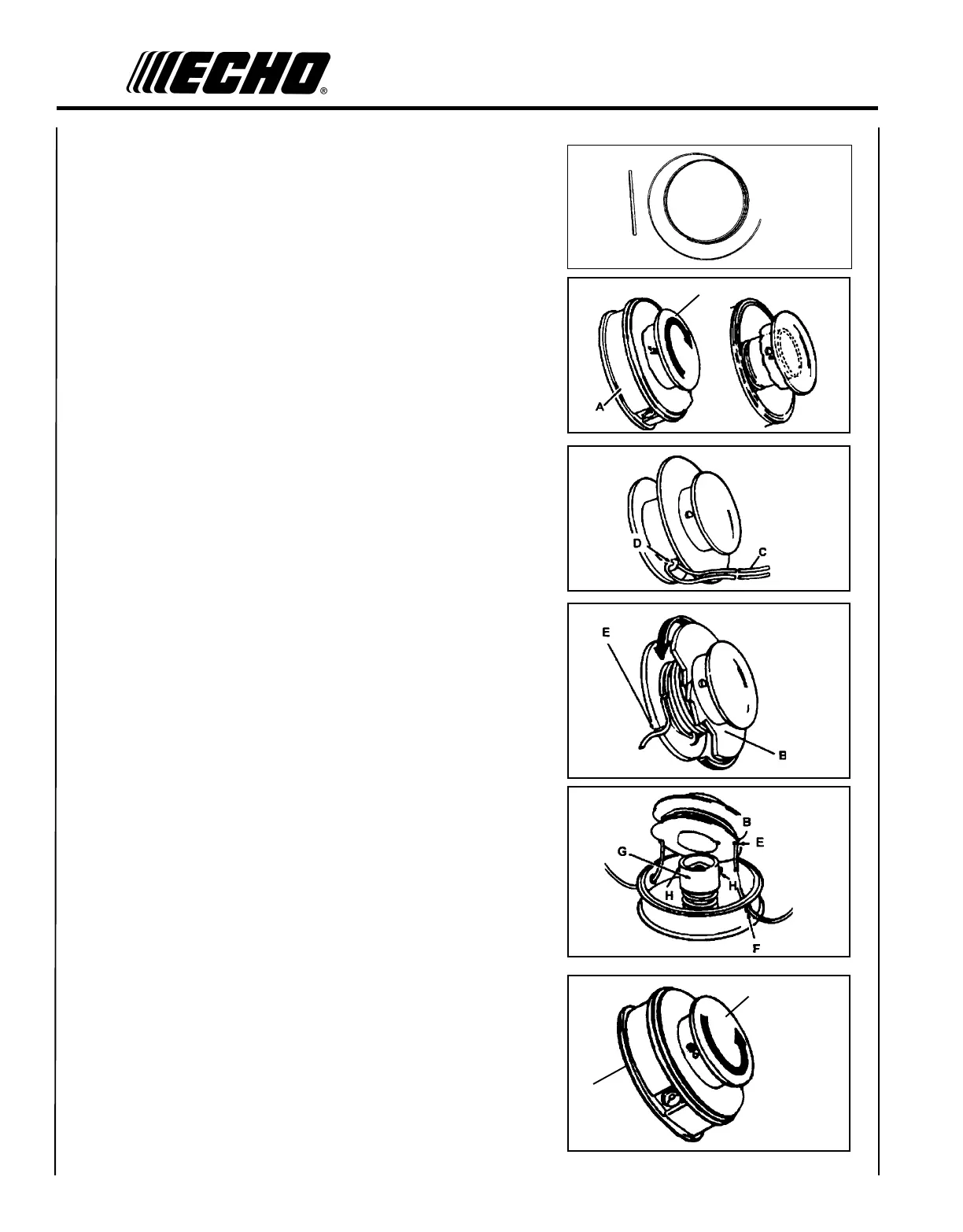 ECHO®

A

D

C

E

B

B

E

G

H

H

F