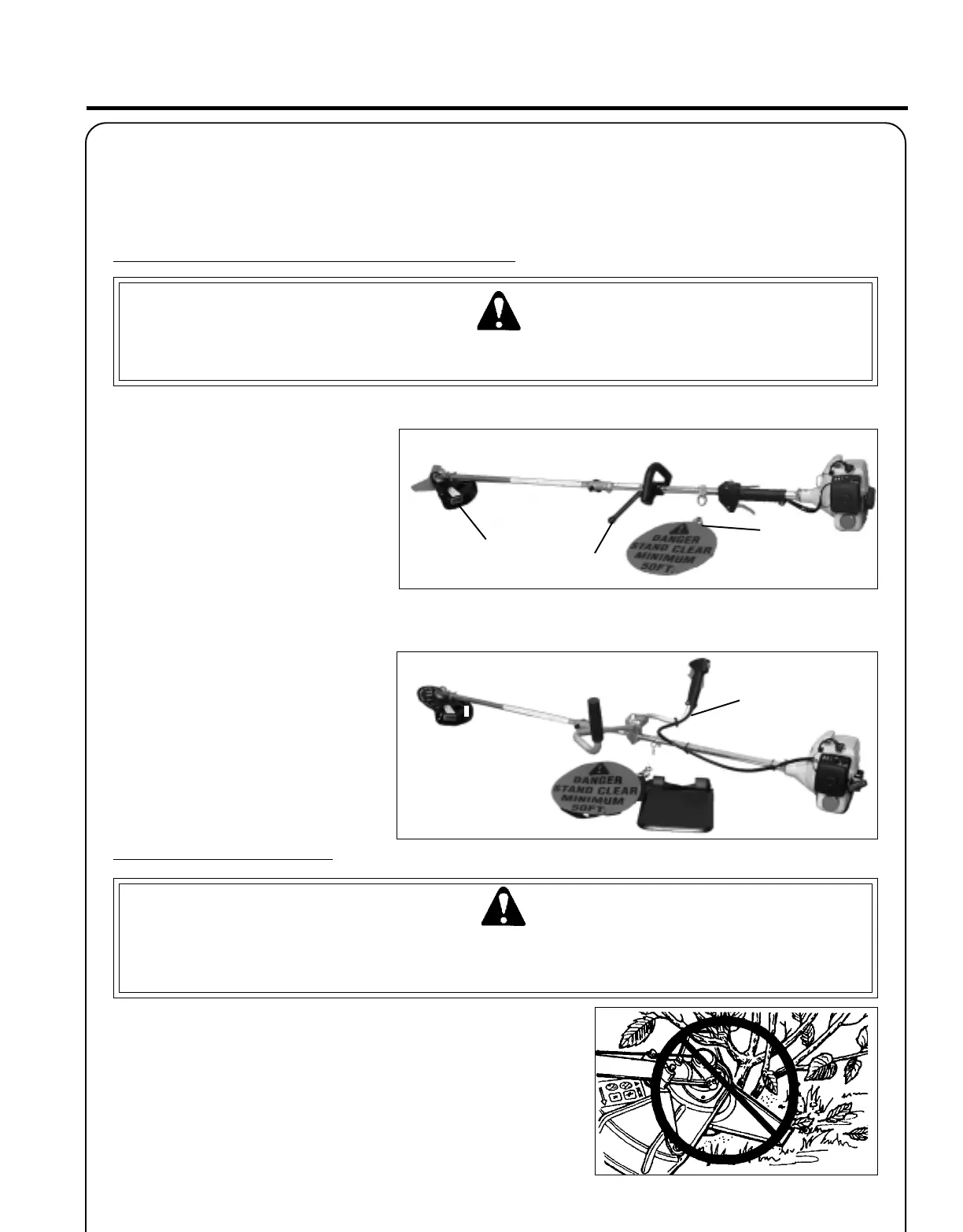 DANGER
STAND CLEAR
MINIMUM
50FT.

DANGER
STAND CLEAR
MINIMUM
50FT.