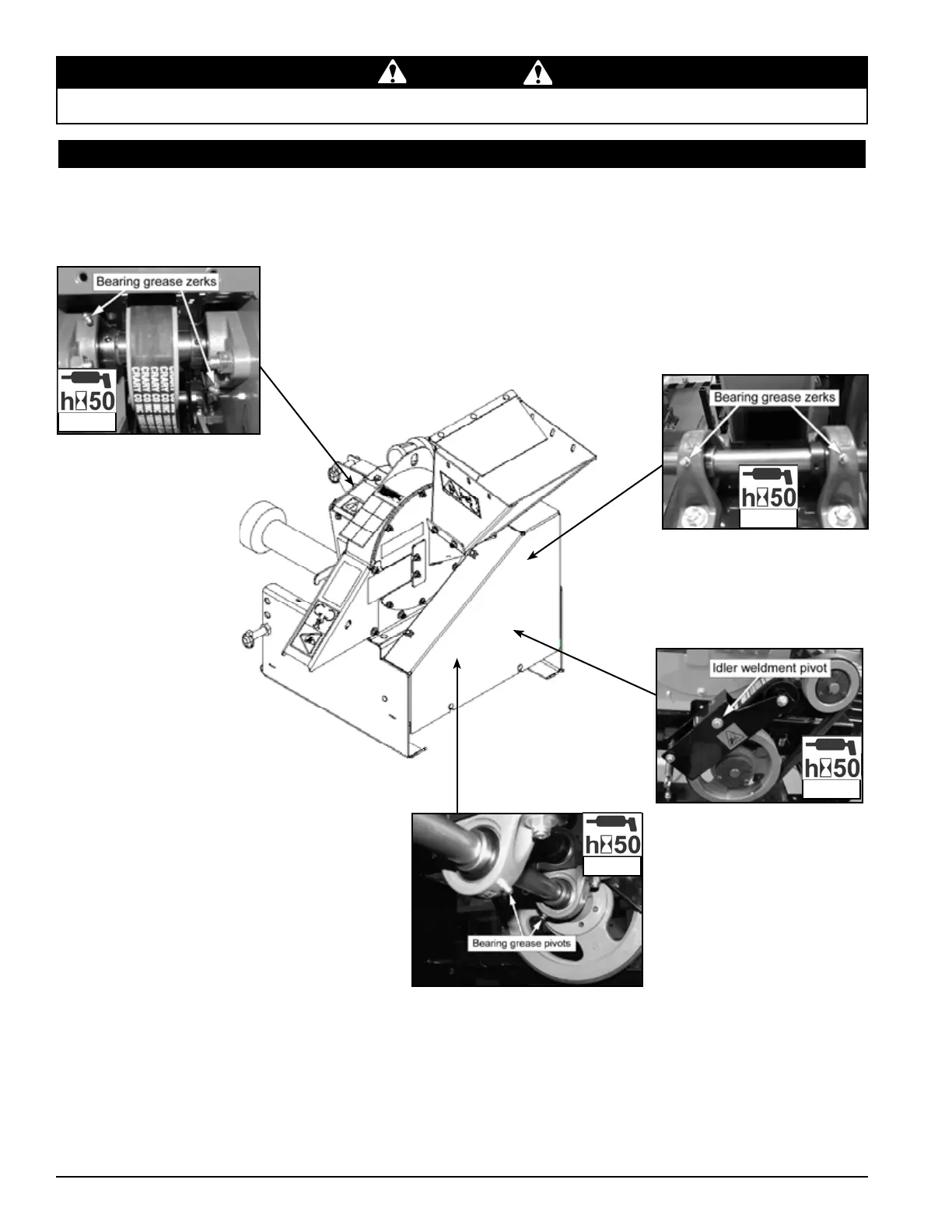 Bearing grease zerks

h 50

Bearing grease zerks

h 50

Idler weldment pivot

h 50

h 50

Bearing grease pivots