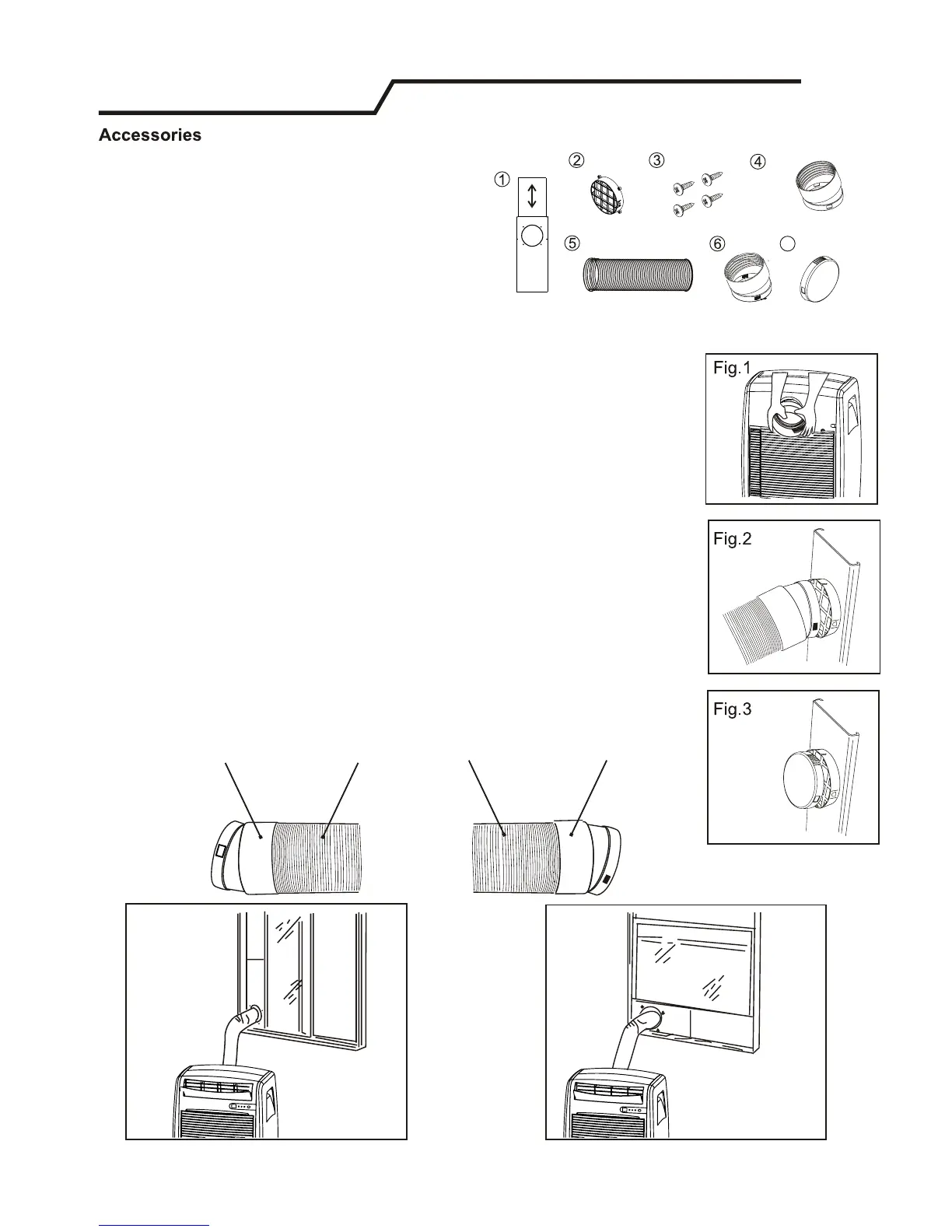 Accessories

①
②
③
④
⑤
⑥

Fig.1

Fig.2

Fig.3