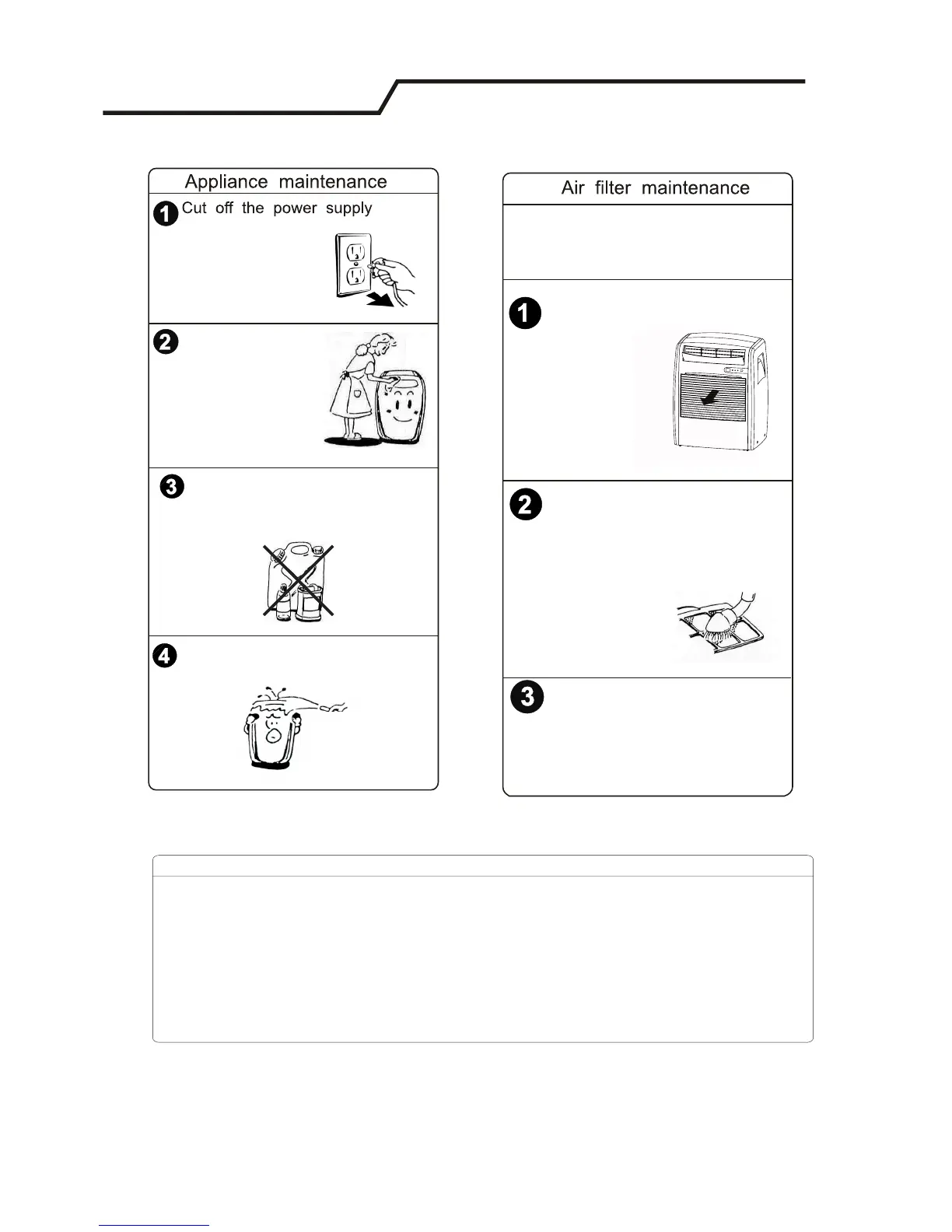 Appliance maintenance

1 Cut off the power supply

2

3

4

Air filter maintenance

1

2

3