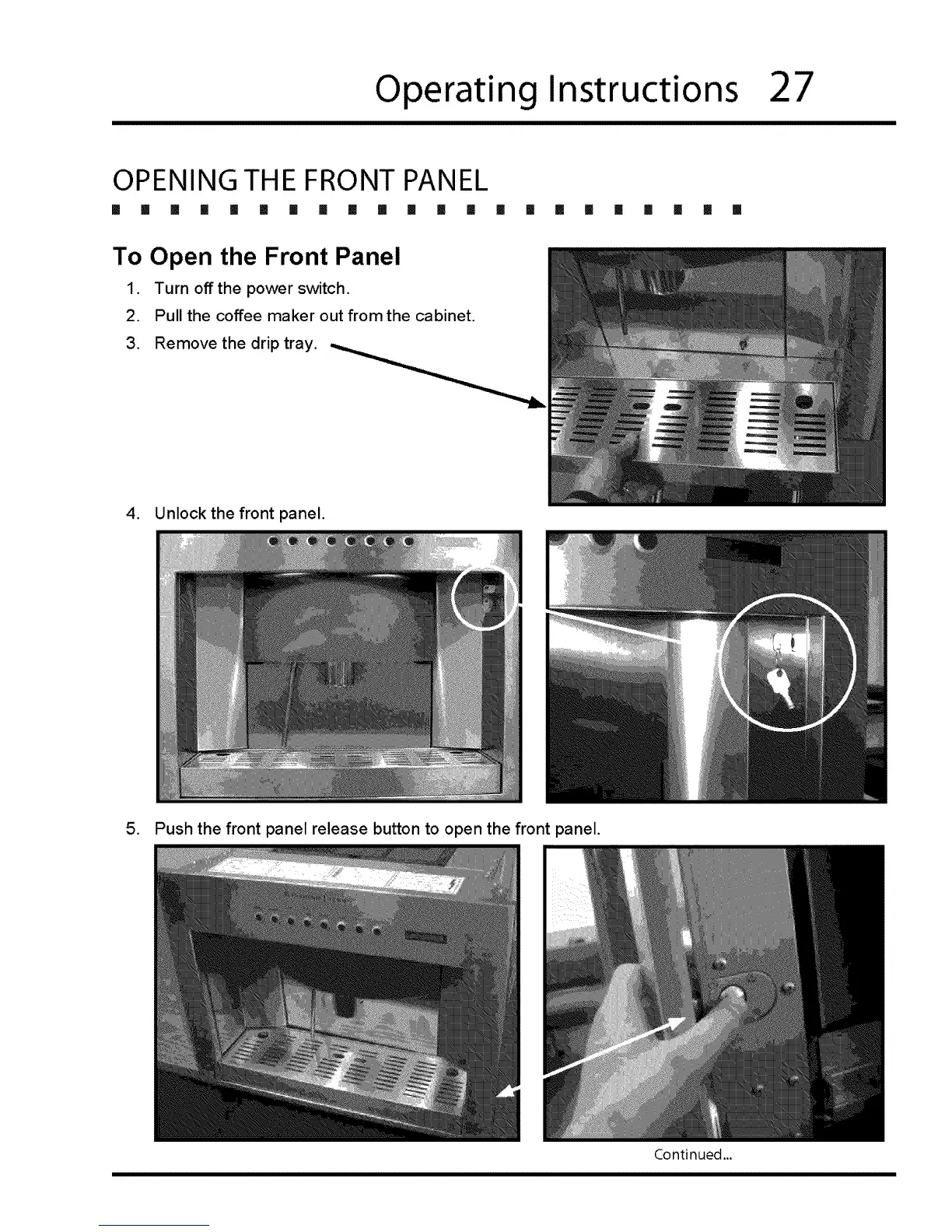 Operating Instructions 27

OPENING THE FRONT PANEL

To Open the Front Panel

1. Turn off the power switch.
2. Pull the coffee maker out from the cabinet.
3. Remove the drip tray.

4. Unlock the front panel.

5. Push the front panel release button to open the front panel.

Continued...