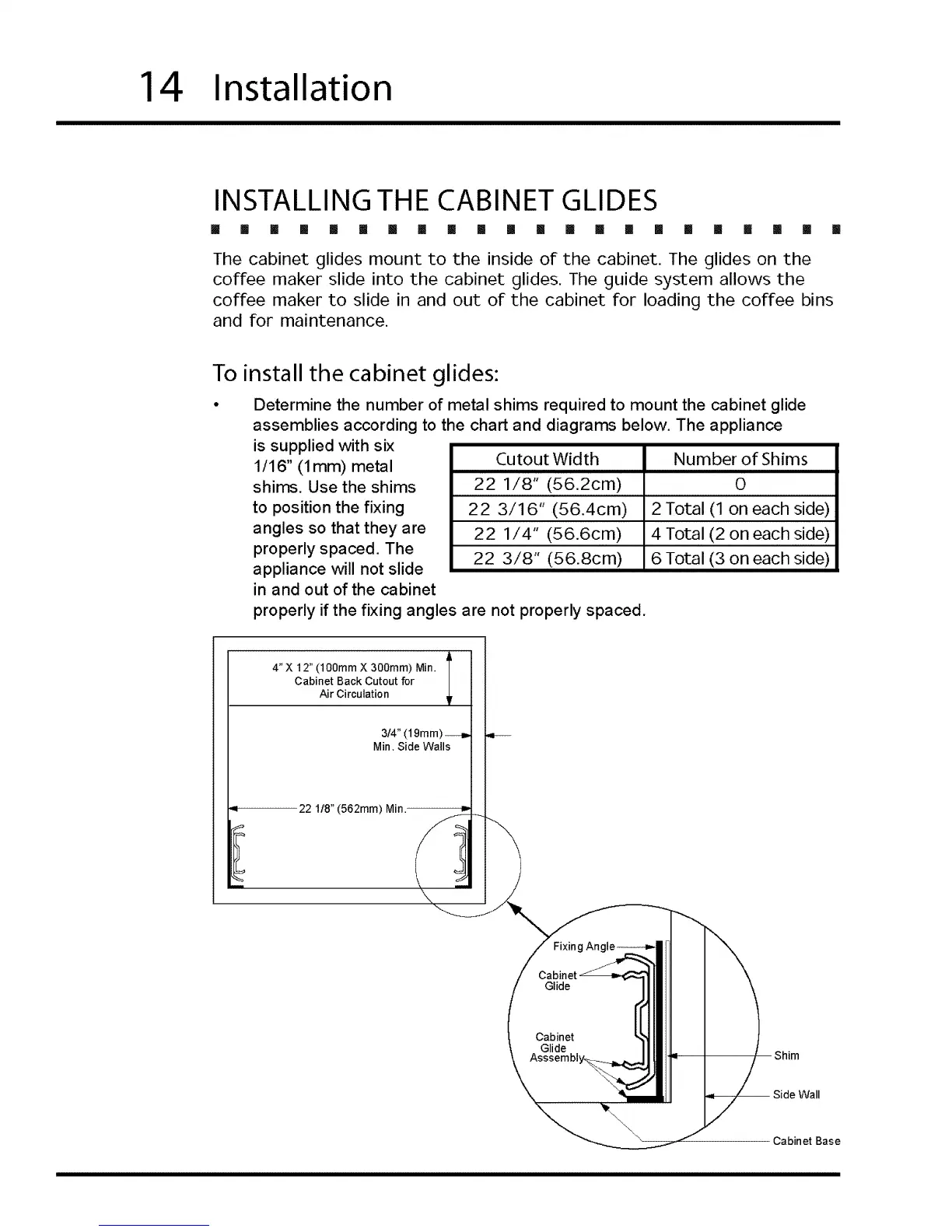 14 Installation

INSTALLING THE CABINET GLIDES

The cabinet glides mount to the inside of the cabinet. The glides on the coffee maker slide into the cabinet glides. The guide system allows the coffee maker to slide in and out of the cabinet for loading the coffee bins and for maintenance.

To install the cabinet glides:

• Determine the number of metal shims required to mount the cabinet glide assemblies according to the chart and diagrams below. The appliance is supplied with six 1/16" (1mm) metal shims. Use the shims to position the fixing angles so that they are properly spaced. The appliance will not slide in and out of the cabinet properly if the fixing angles are not properly spaced.

| Cutout Width | Number of Shims |
|---|---|
| 22 1/8" (56.2cm) | 0 |
| 22 3/16" (56.4cm) | 2 Total (1 on each side) |
| 22 1/4" (56.6cm) | 4 Total (2 on each side) |
| 22 3/8" (56.8cm) | 6 Total (3 on each side) |

4" X 12" (100mm X 300mm) Min. Cabinet Back Cutout for Air Circulation

3/4" (19mm) Min. Side Walls

22 1/8" (562mm) Min.

Fixing Angle

Cabinet Glide

Cabinet Glide Asssembly

Shim

Side Wall

Cabinet Base