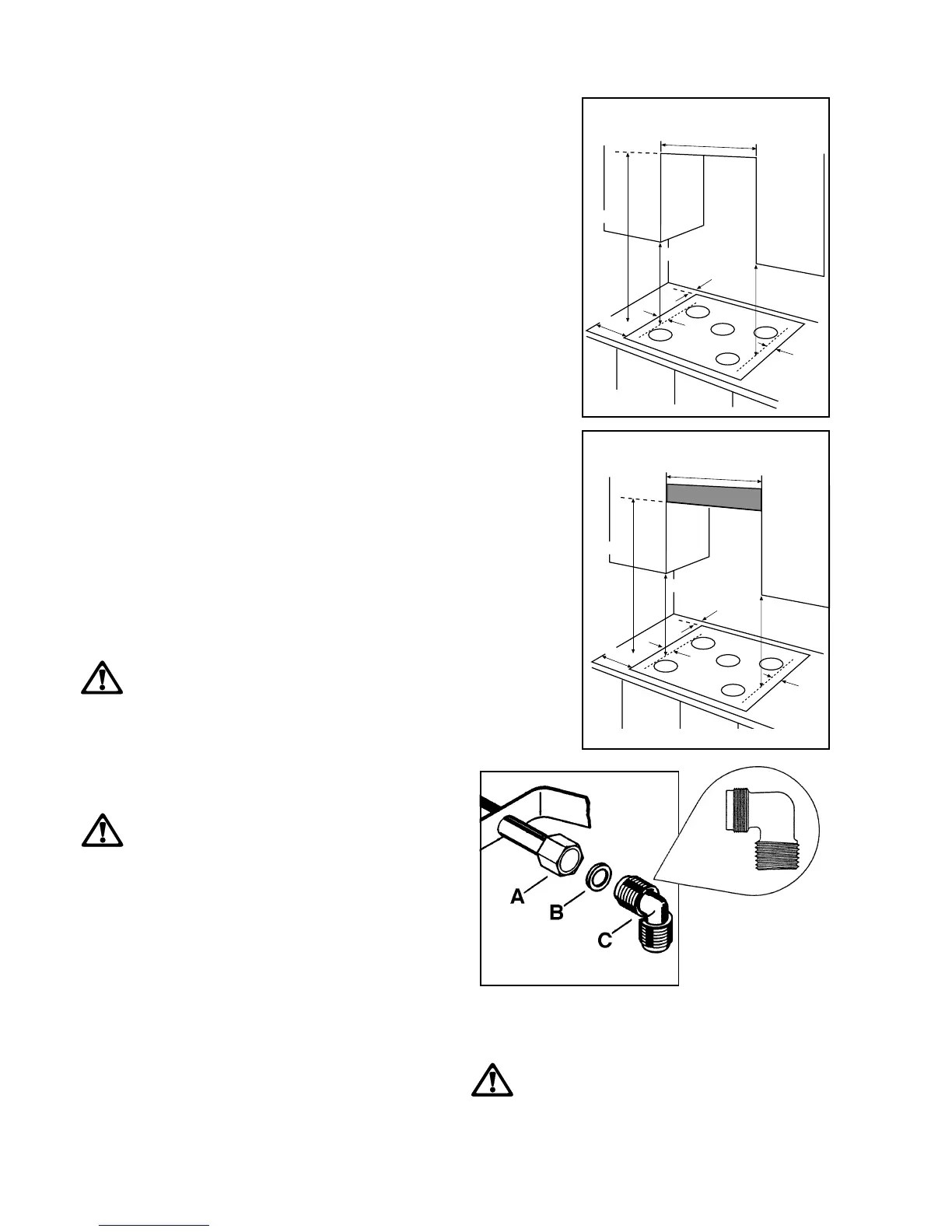 A

B

C