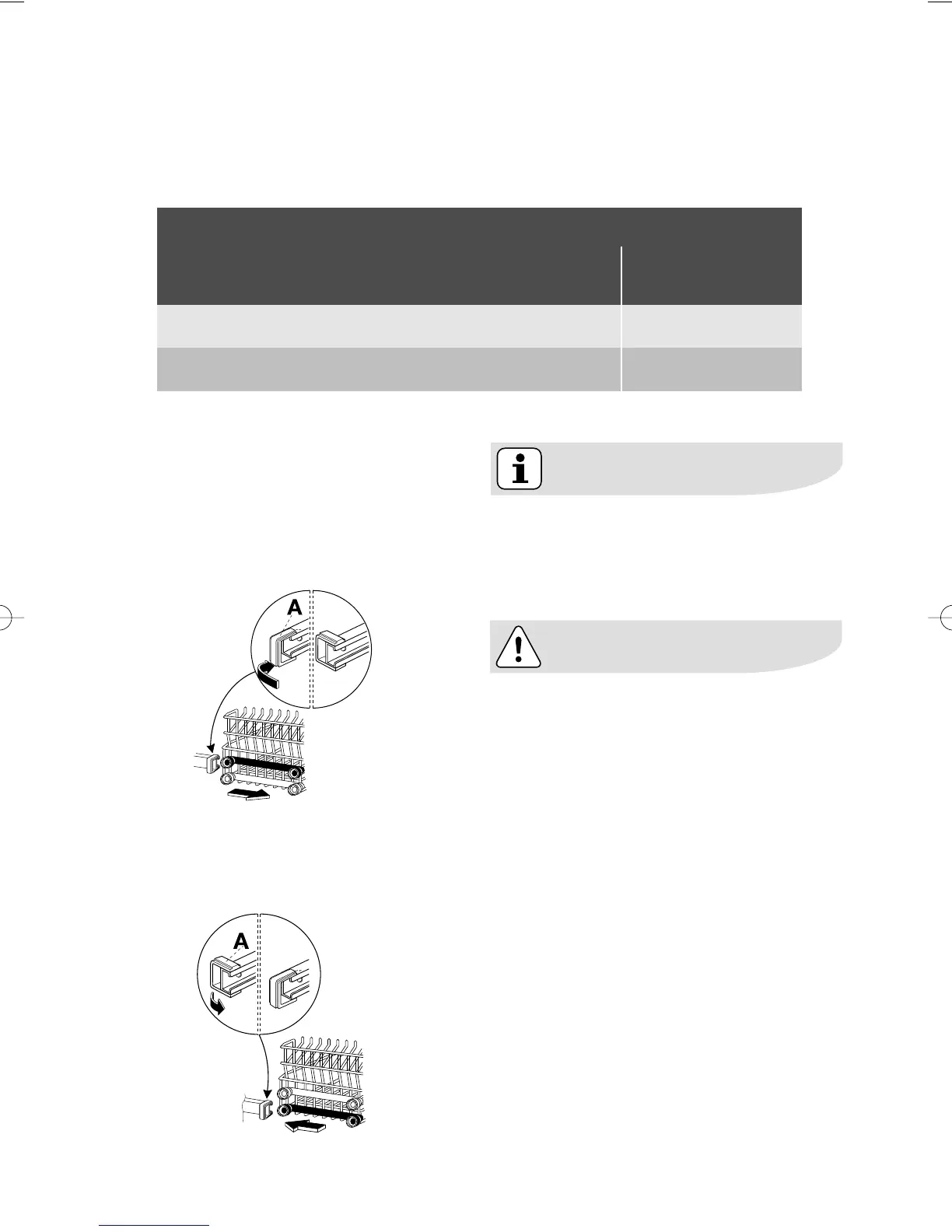 A

A