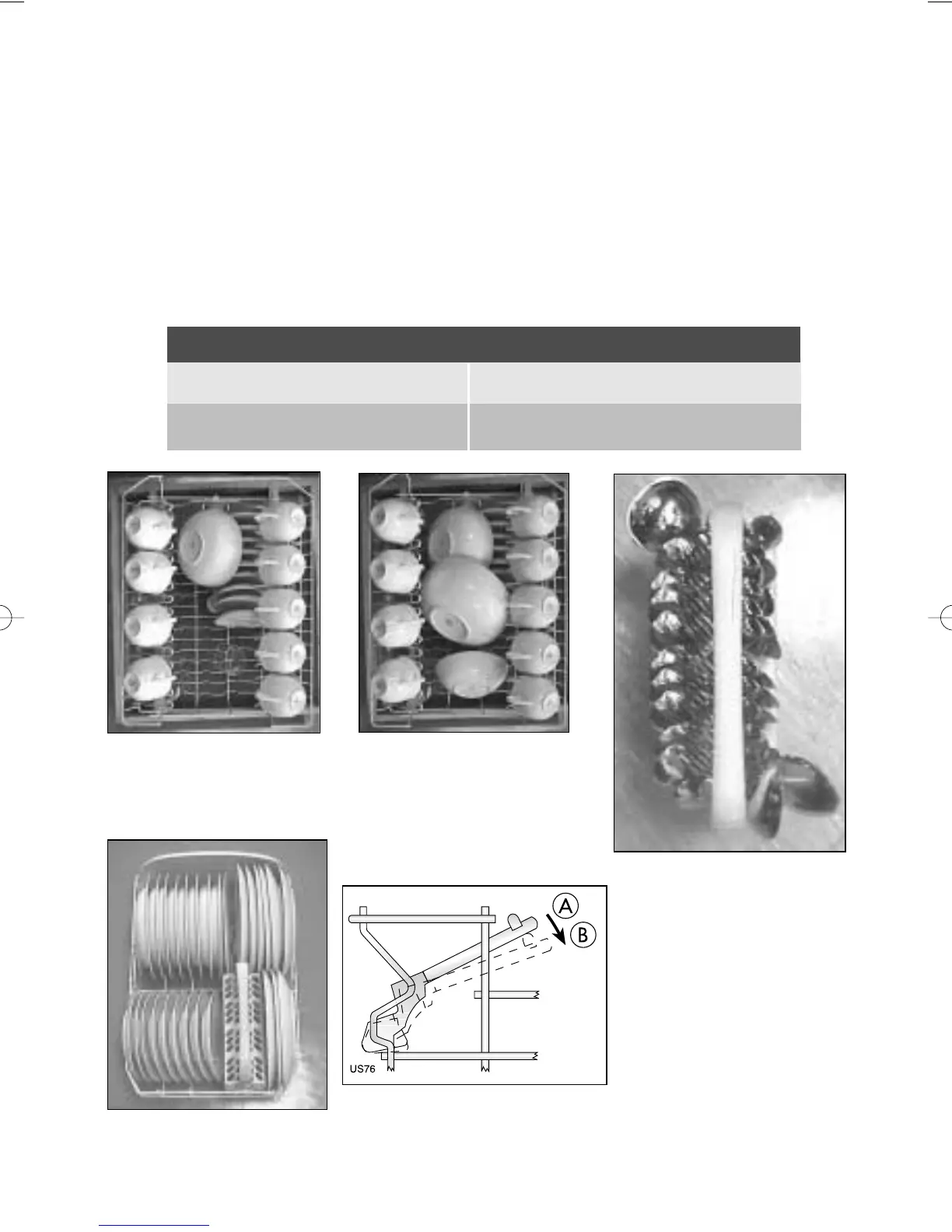 A

B

US76