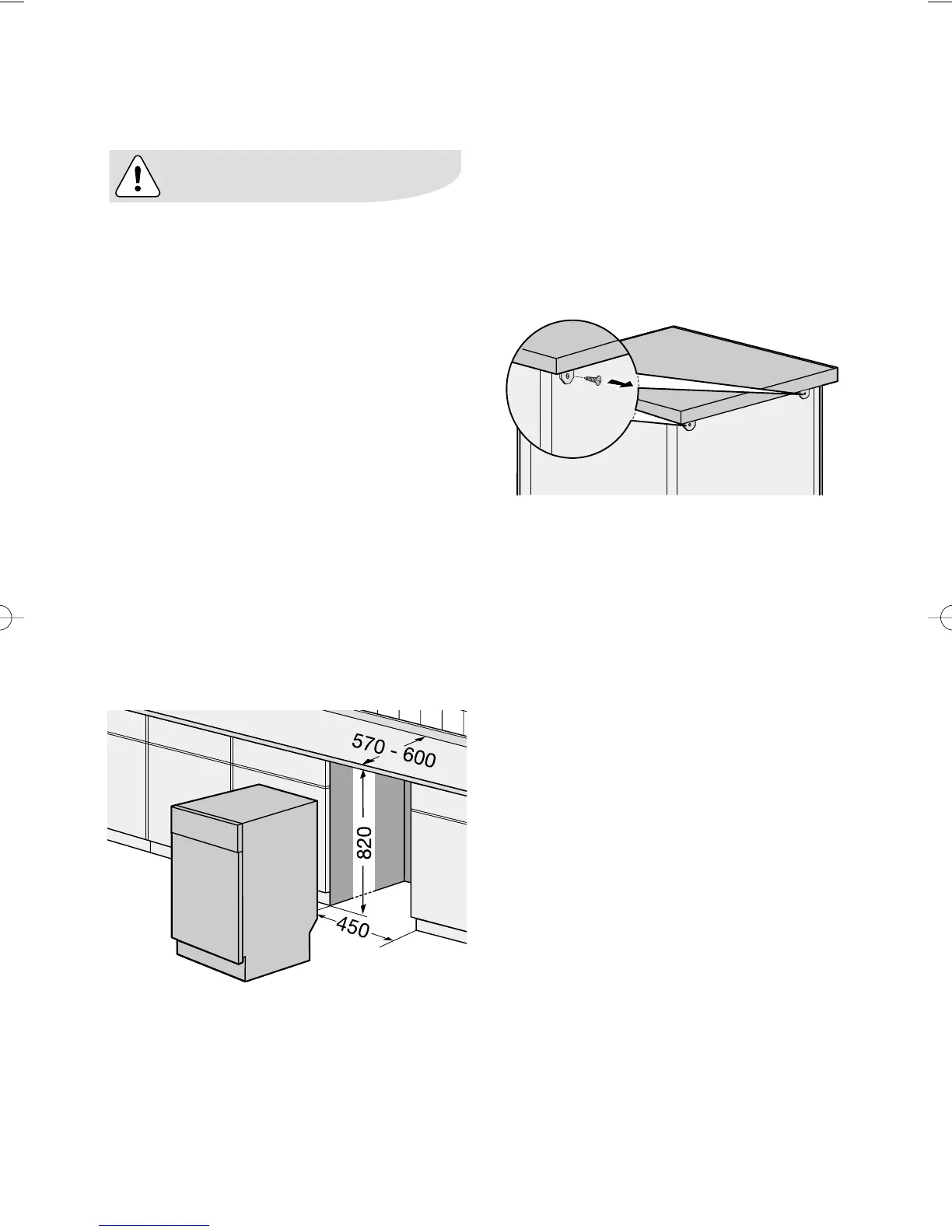 570 - 600

820

450