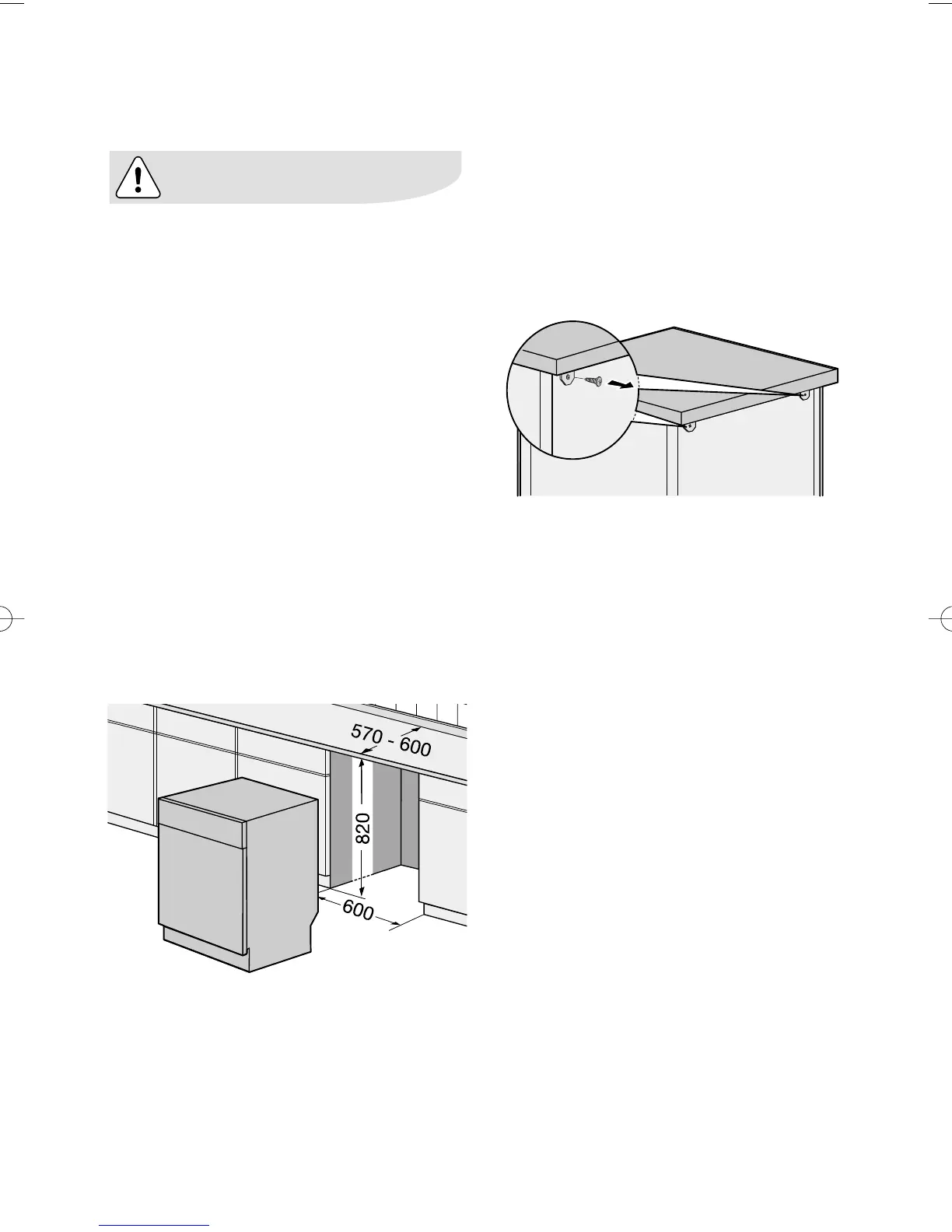 570 - 600

820

600