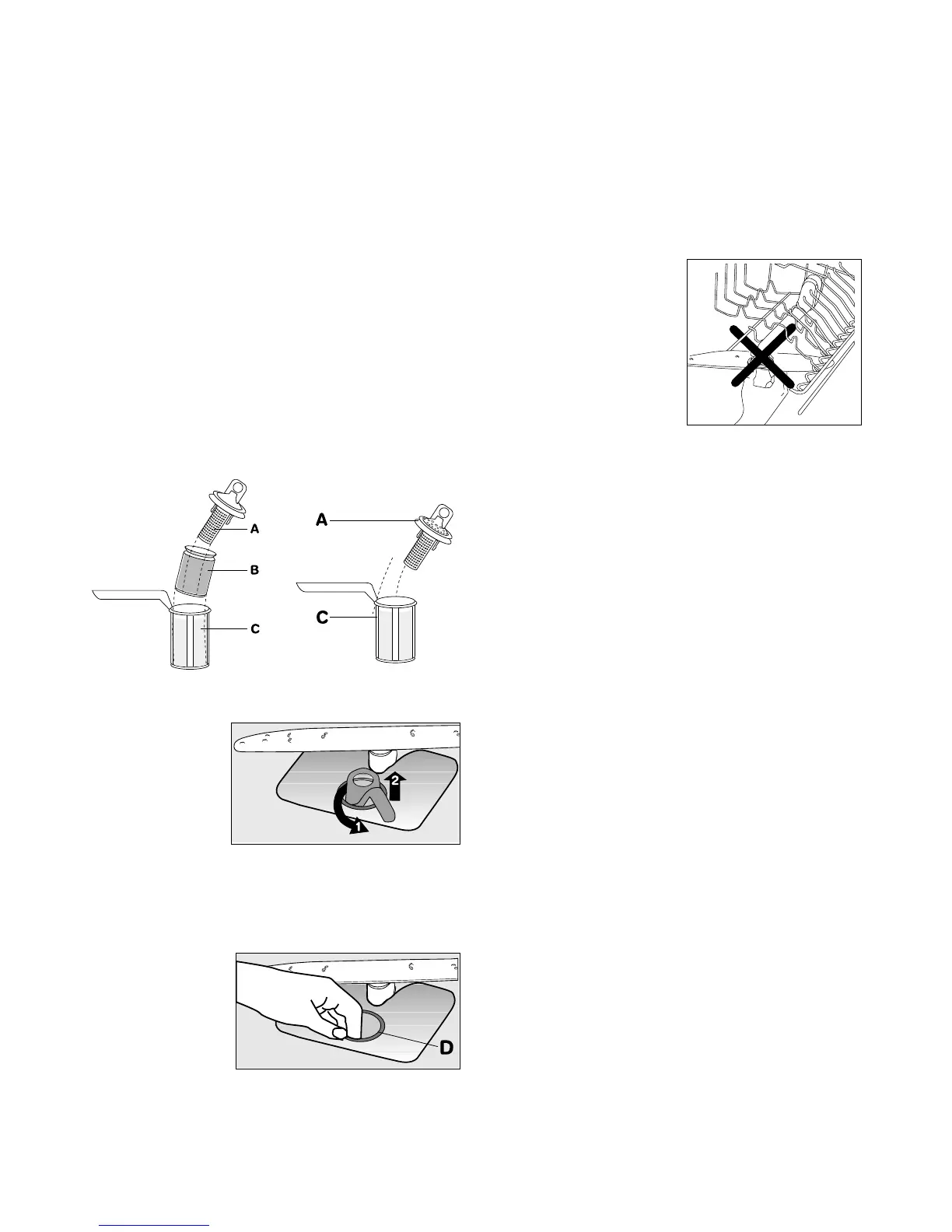 A
B
C
A
C
2
1
D