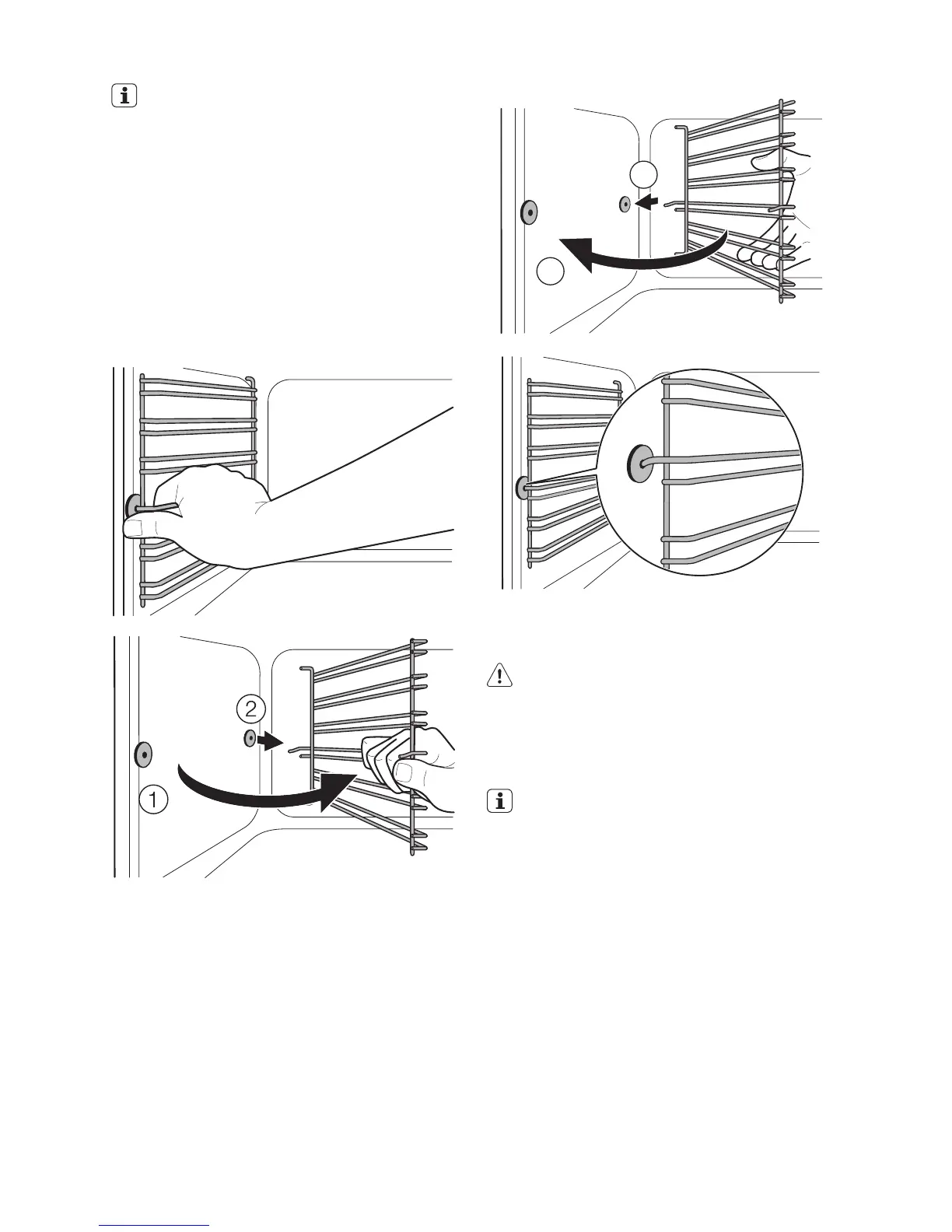 2

1