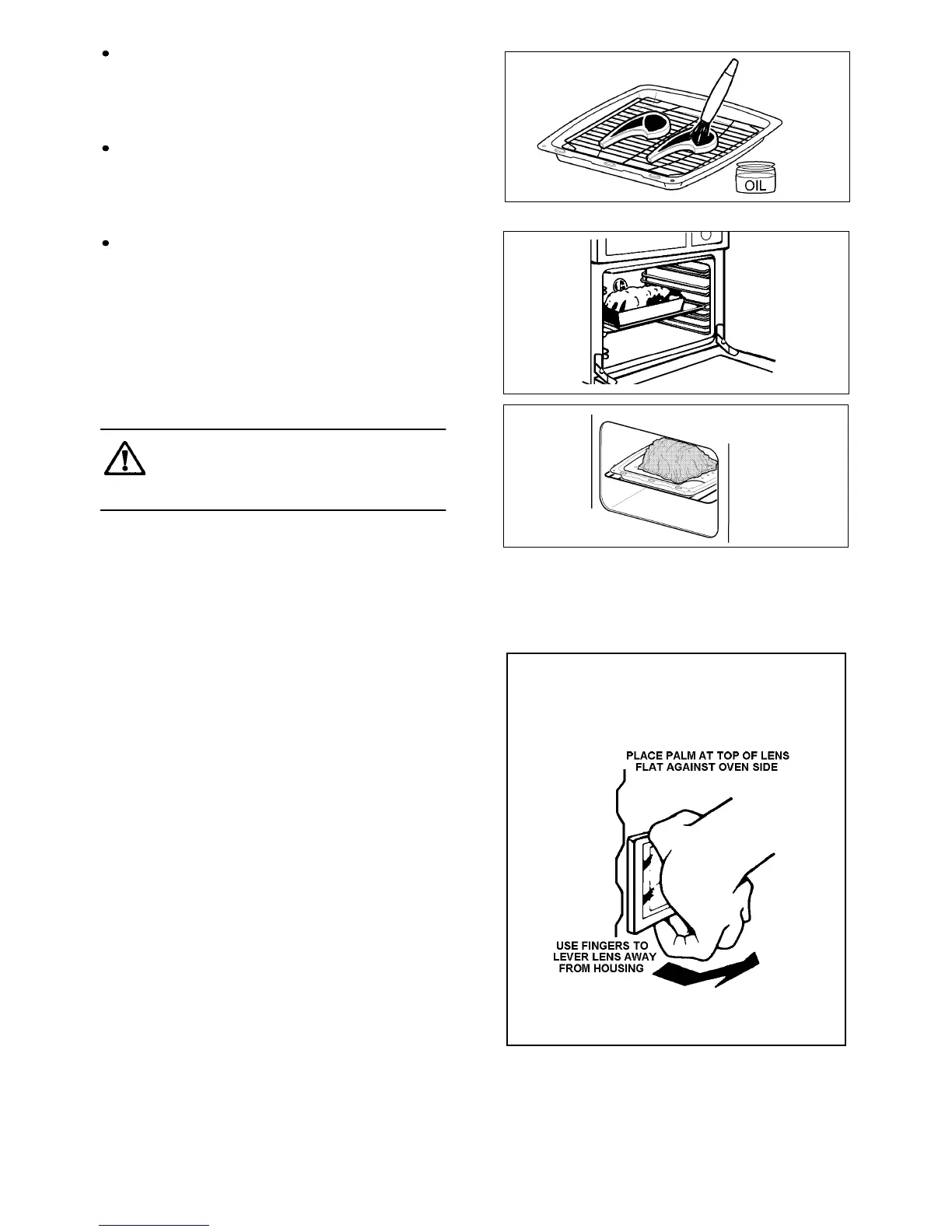 OIL

PLACE PALM AT TOP OF LENS FLAT AGAINST OVEN SIDE

USE FINGERS TO LEVER LENS AWAY FROM HOUSING