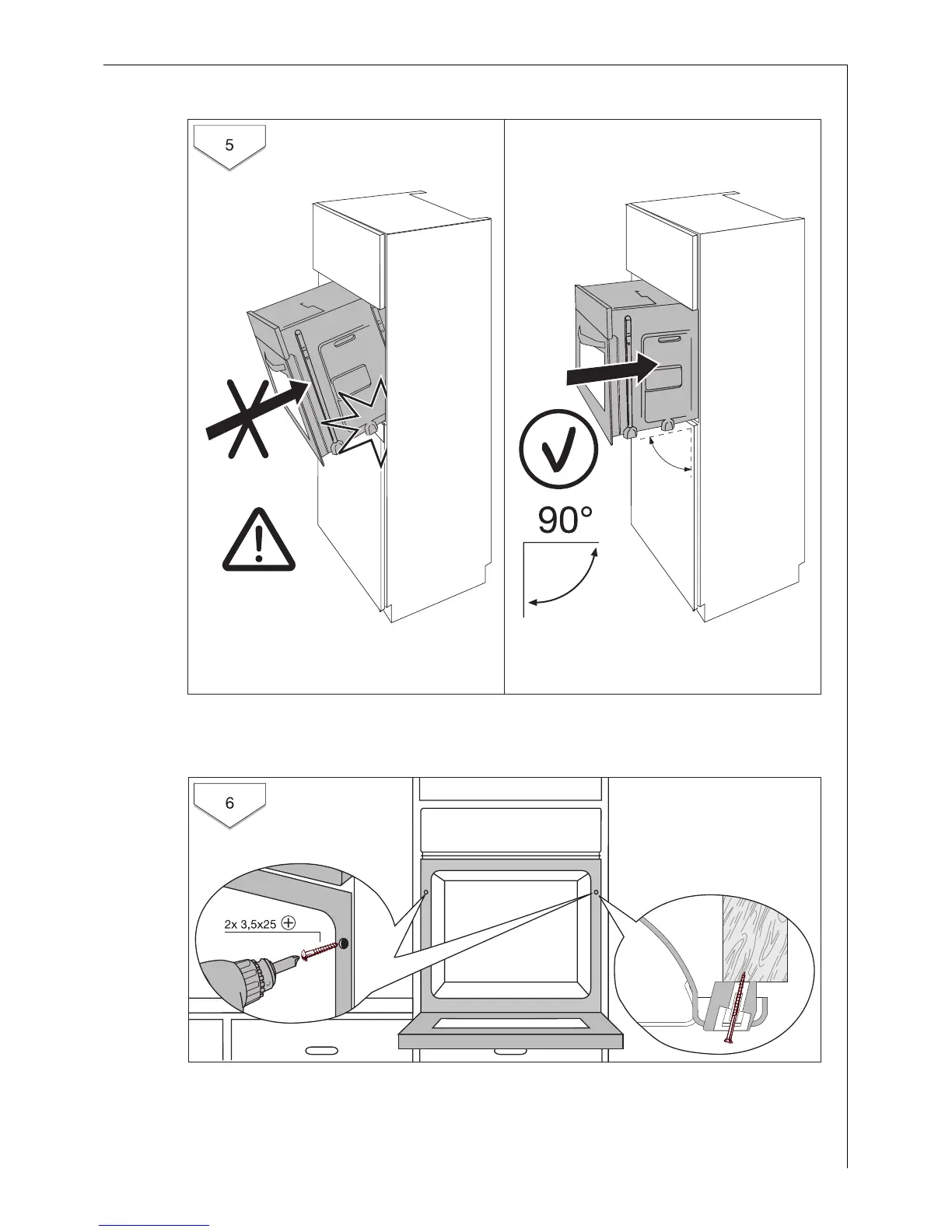 5

90°

6

2x 3,5x25