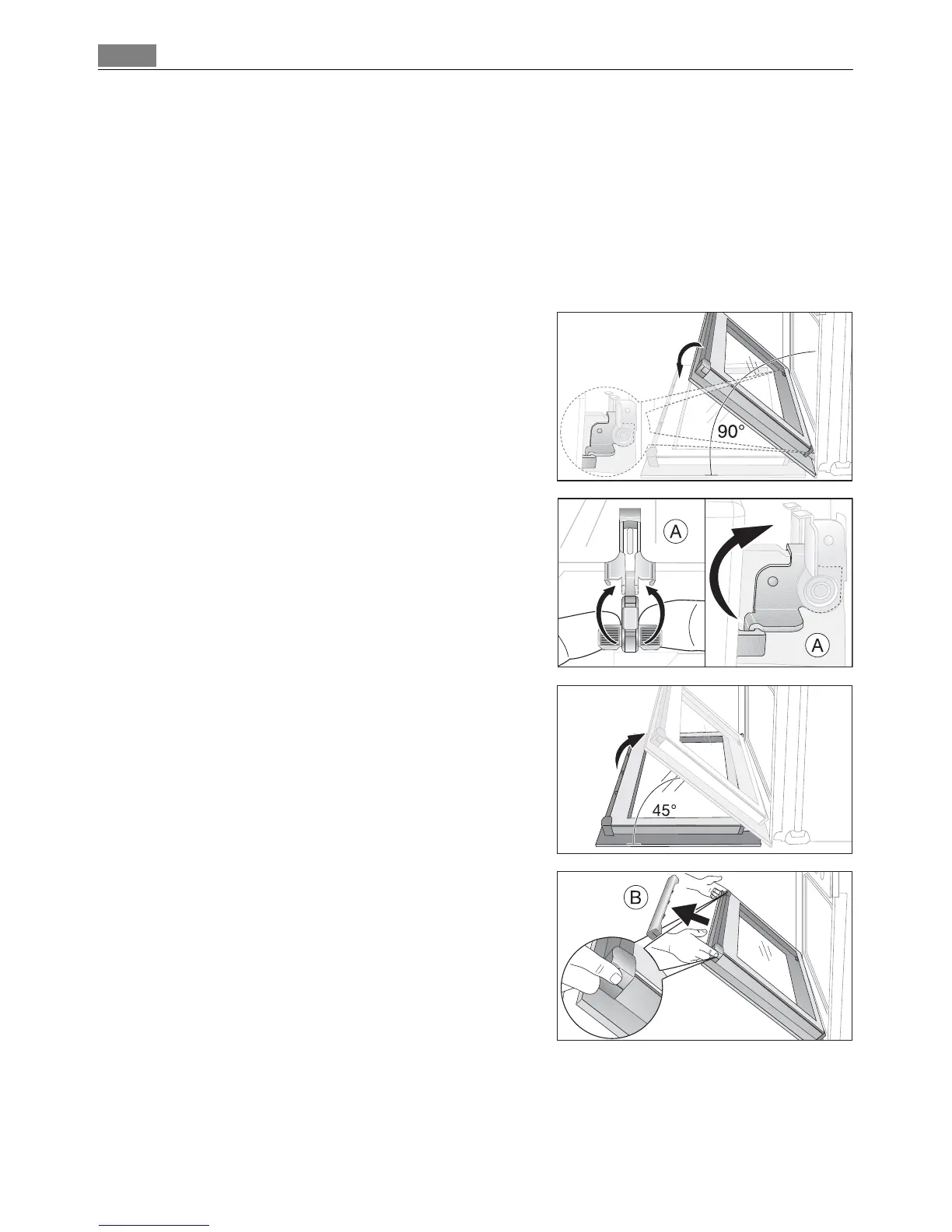 90°

A

A

45°

B