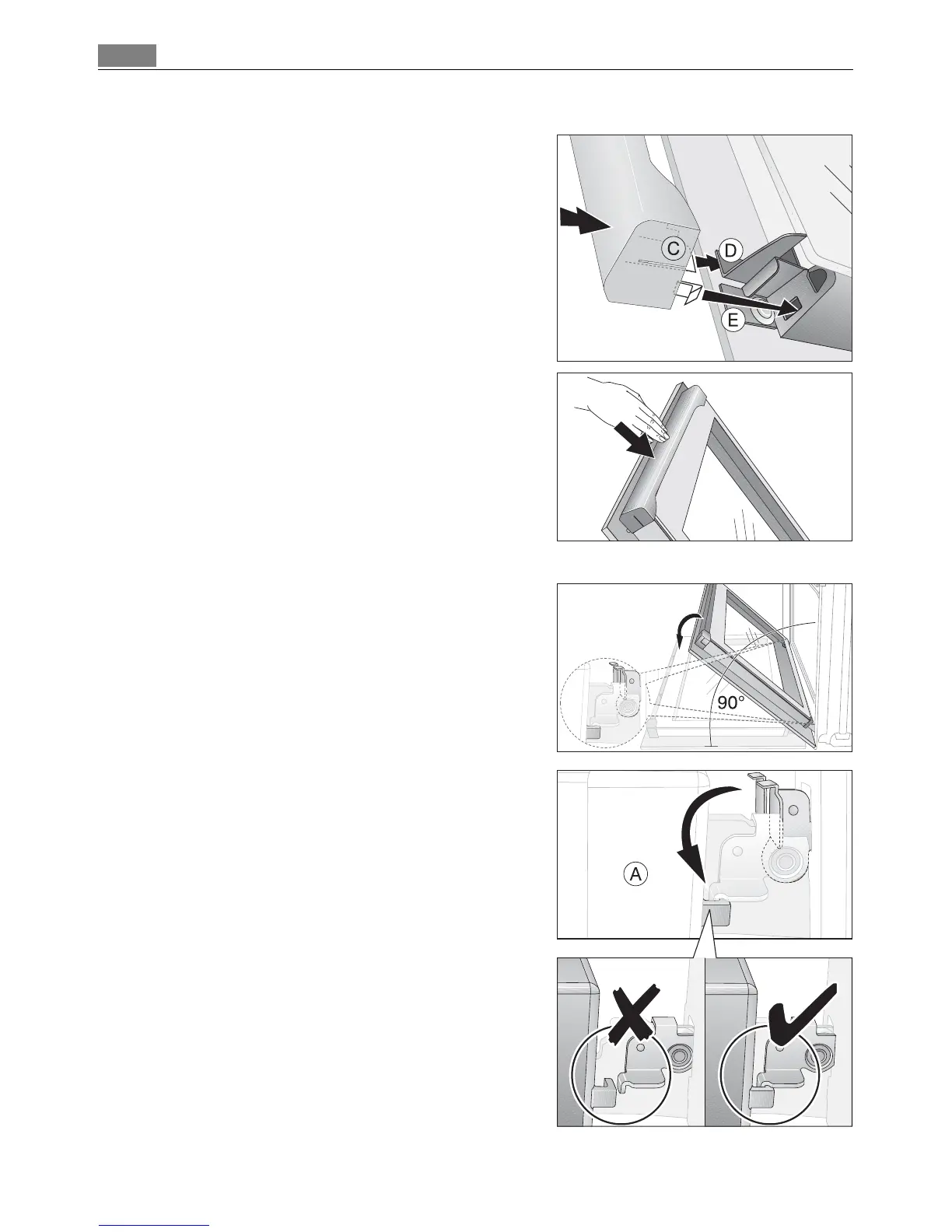 C
D
E

90°

A