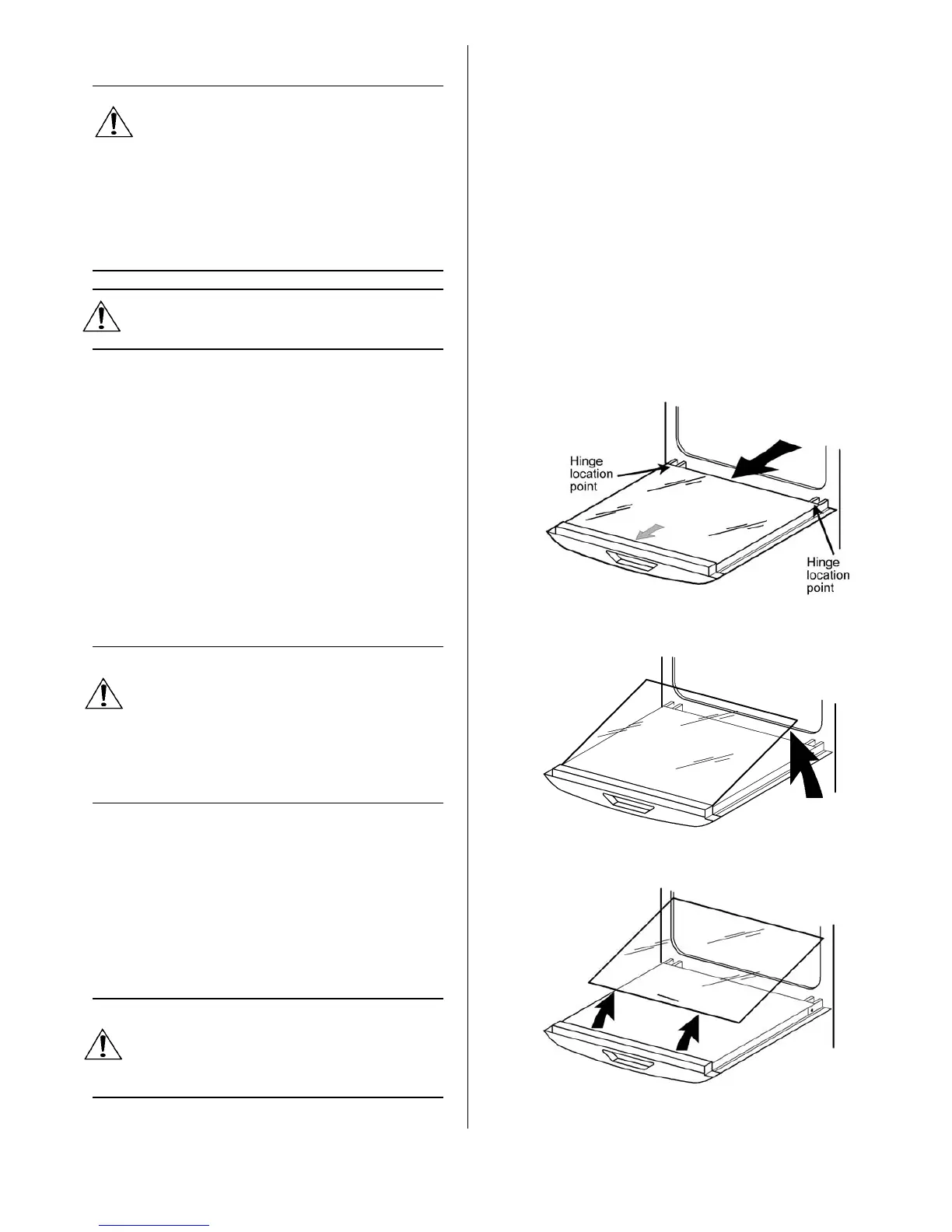 Hinge location point

Hinge location point