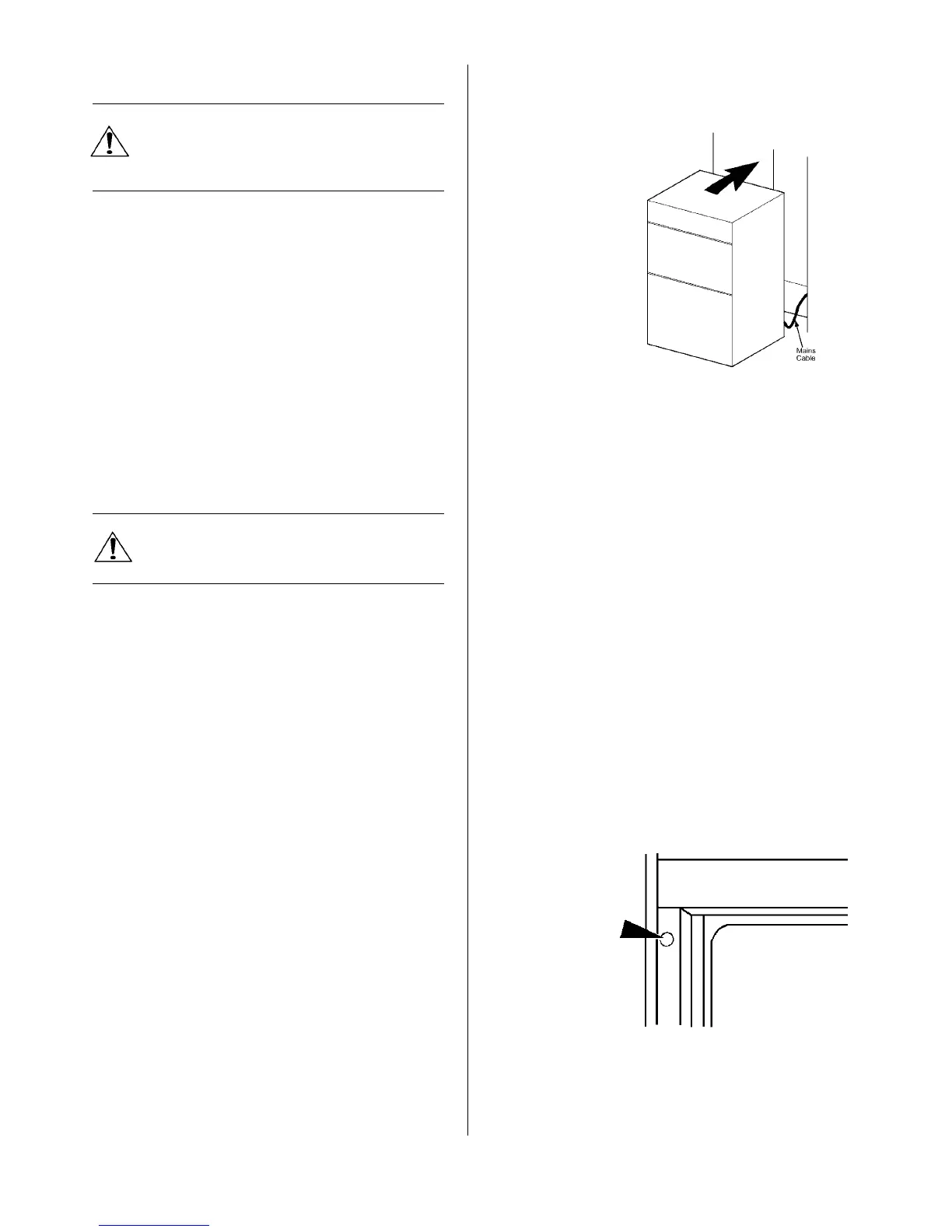 Mains
Cable