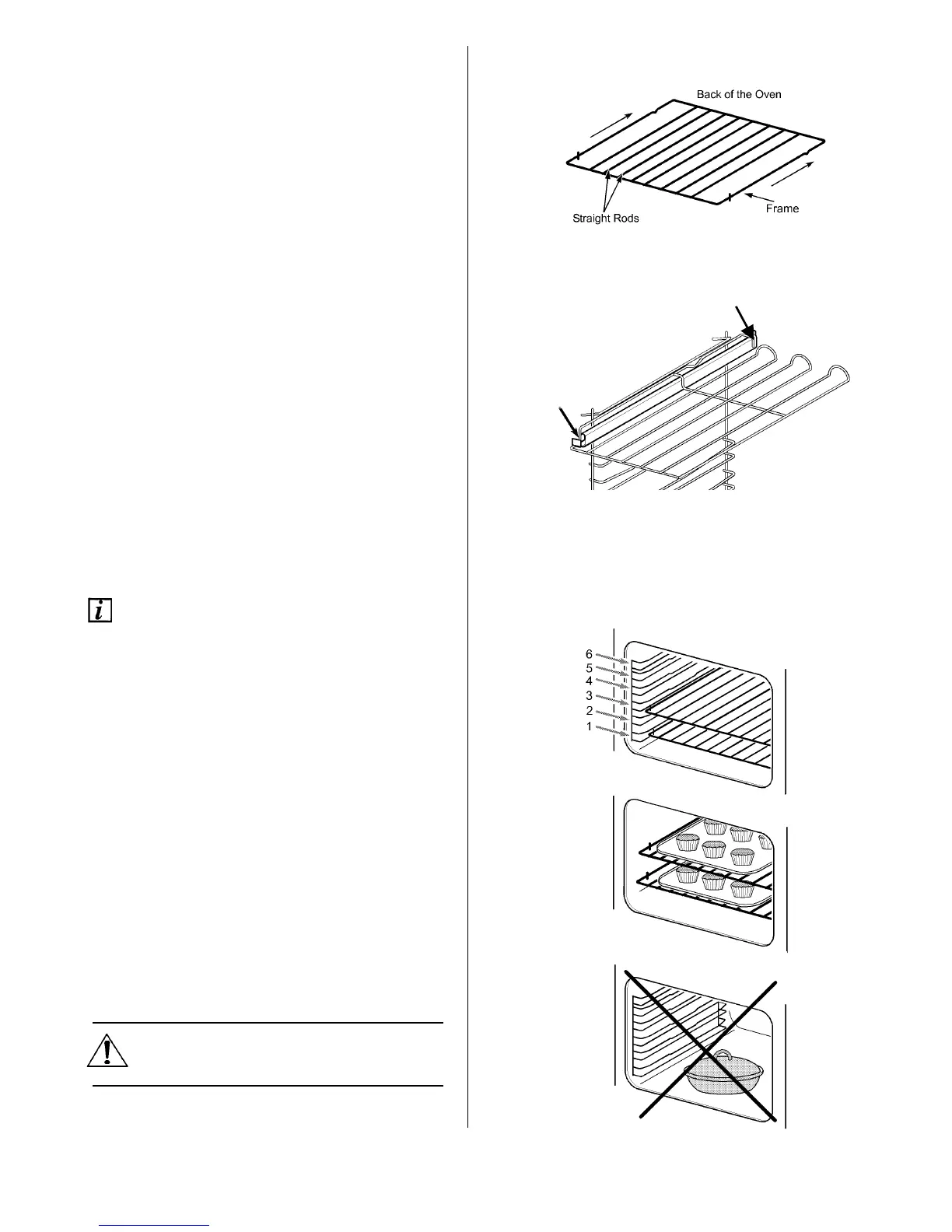 Back of the Oven

Straight Rods

Frame

6
5
4
3
2
1