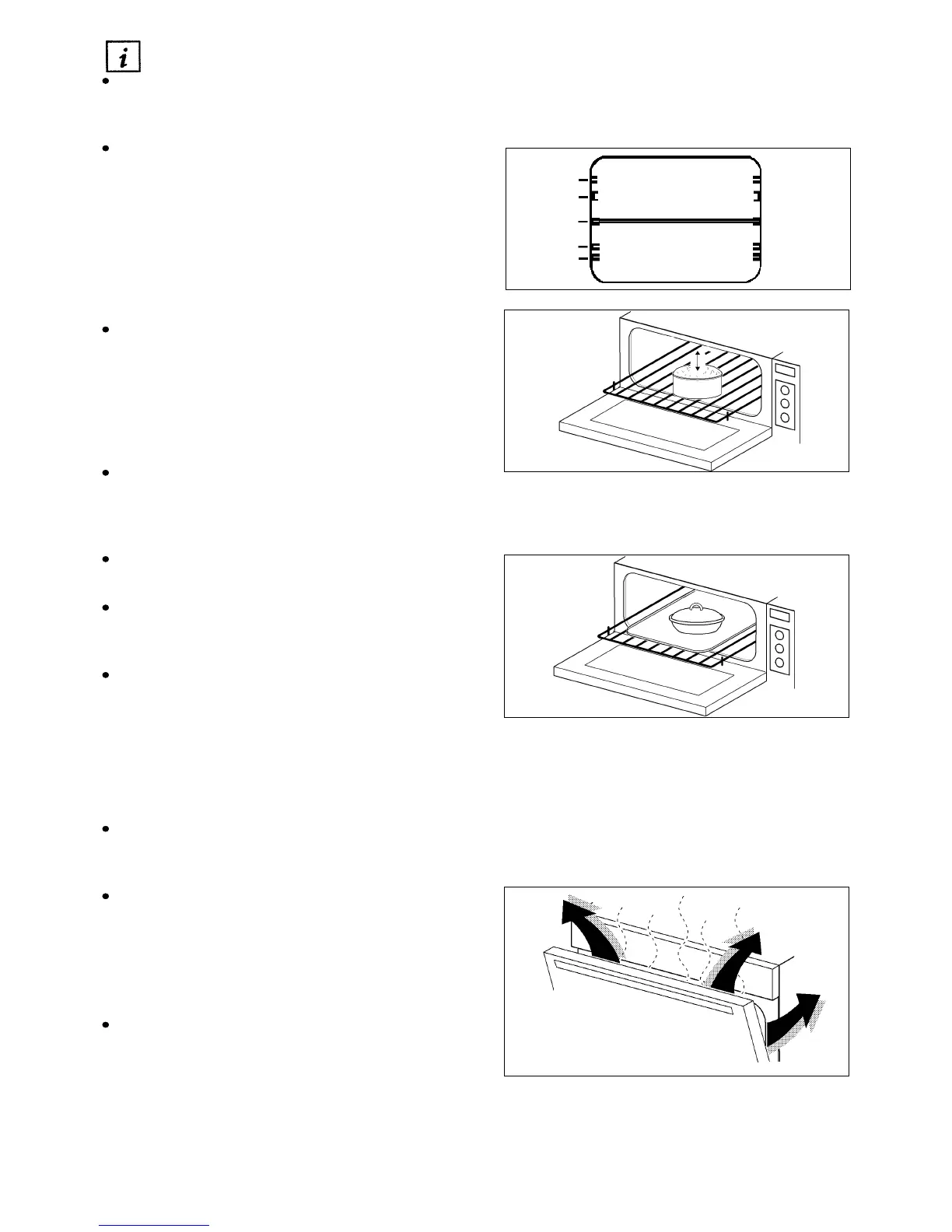 i