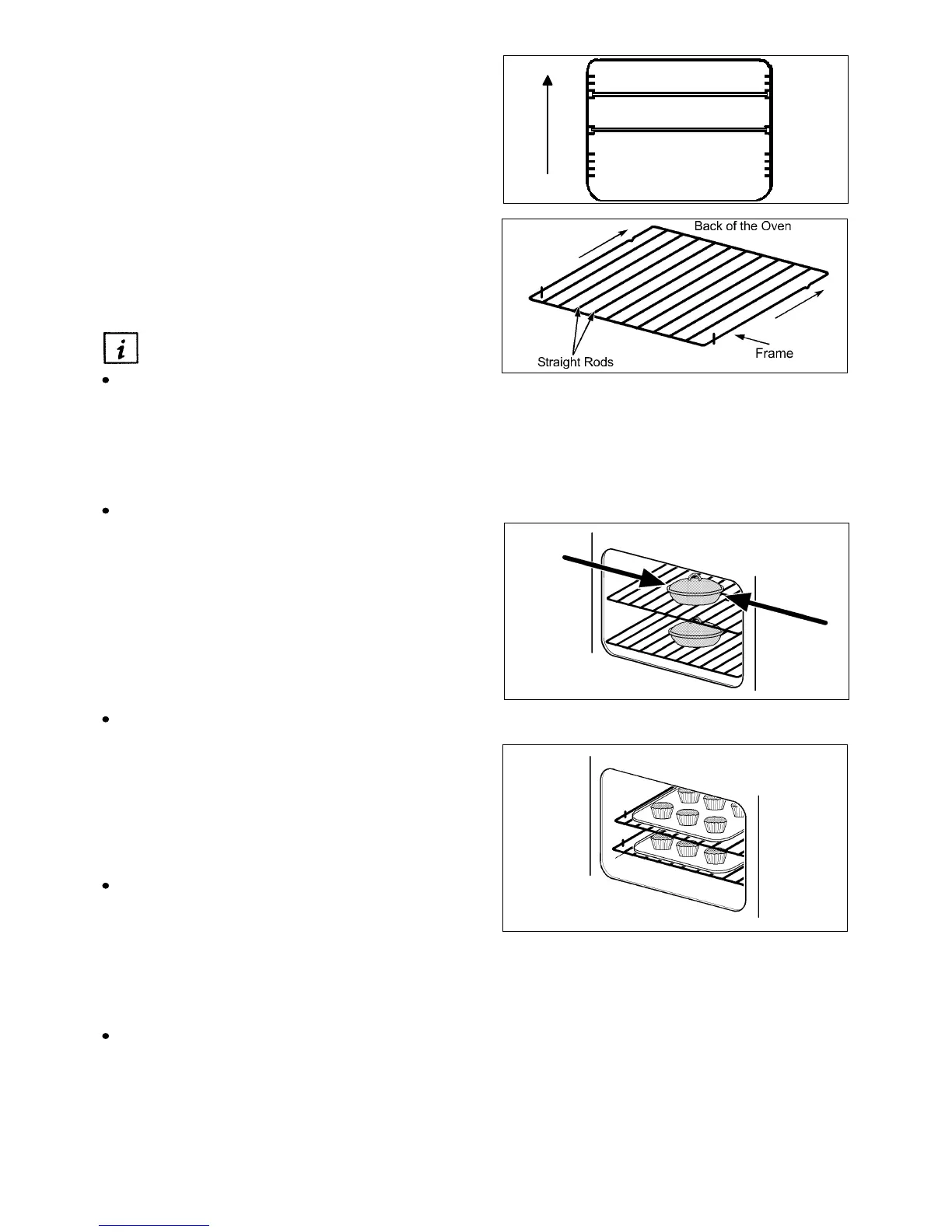 Back of the Oven

Straight Rods

Frame