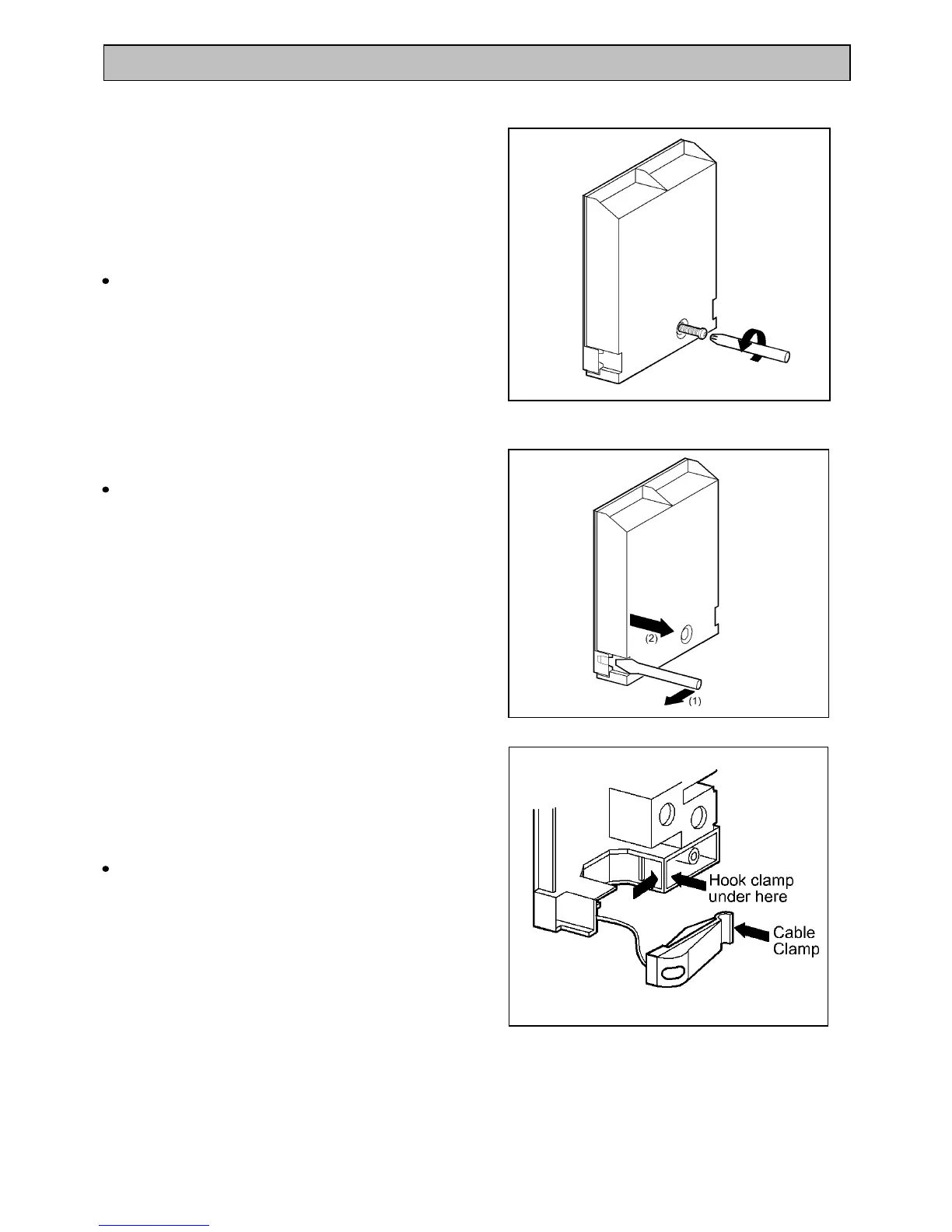 (2)

(1)

Hook clamp under here

Cable Clamp