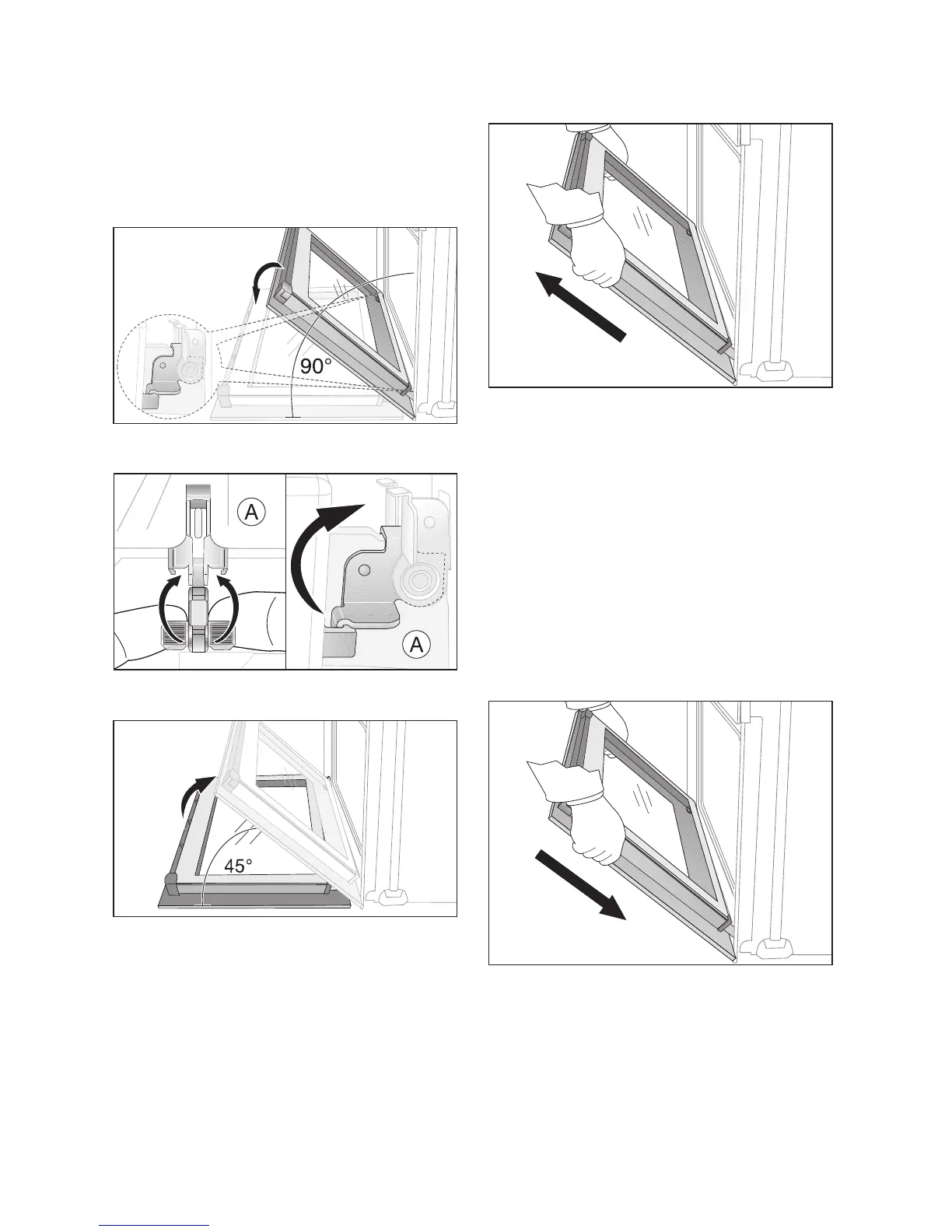 90°

A

A

45°