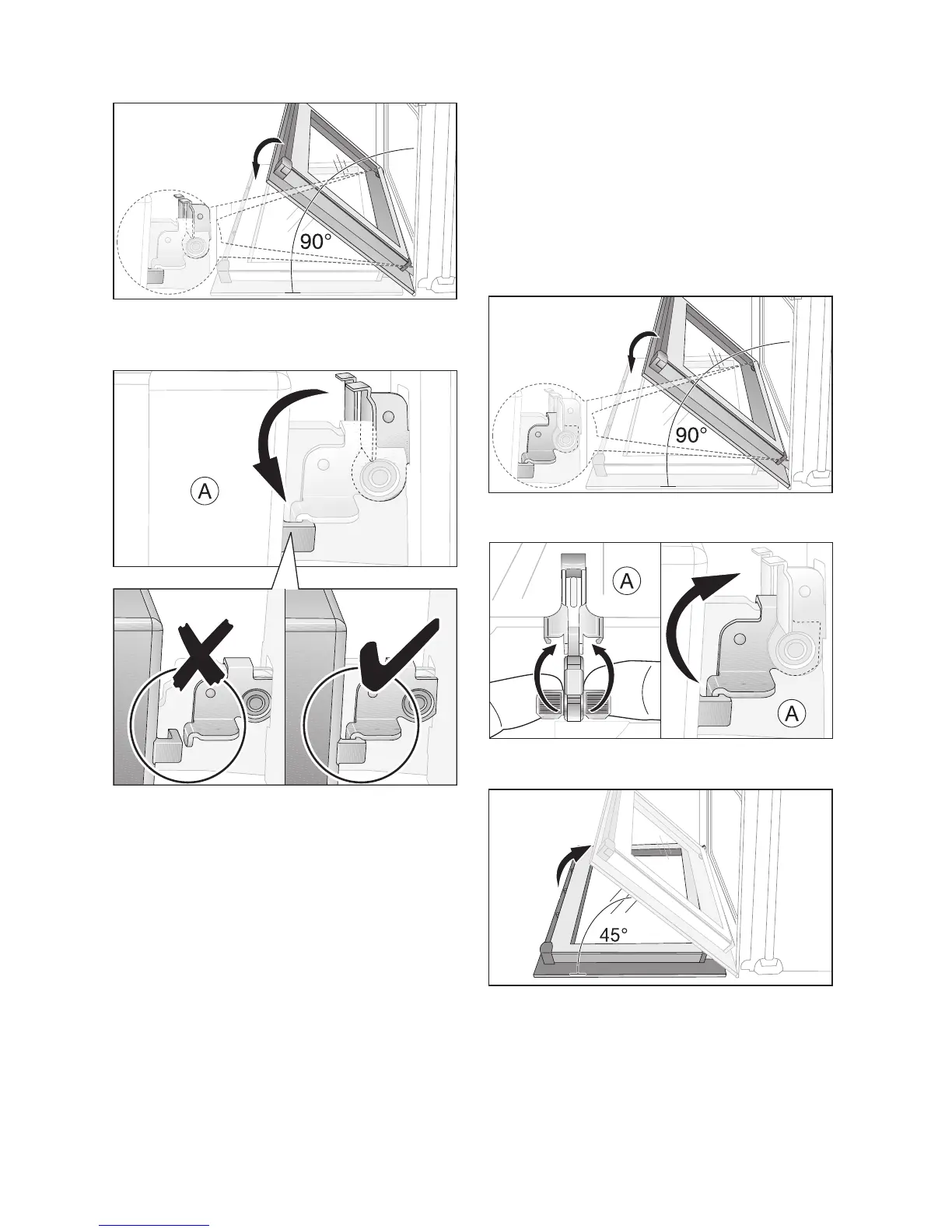 90°

A

90°

A

A

45°