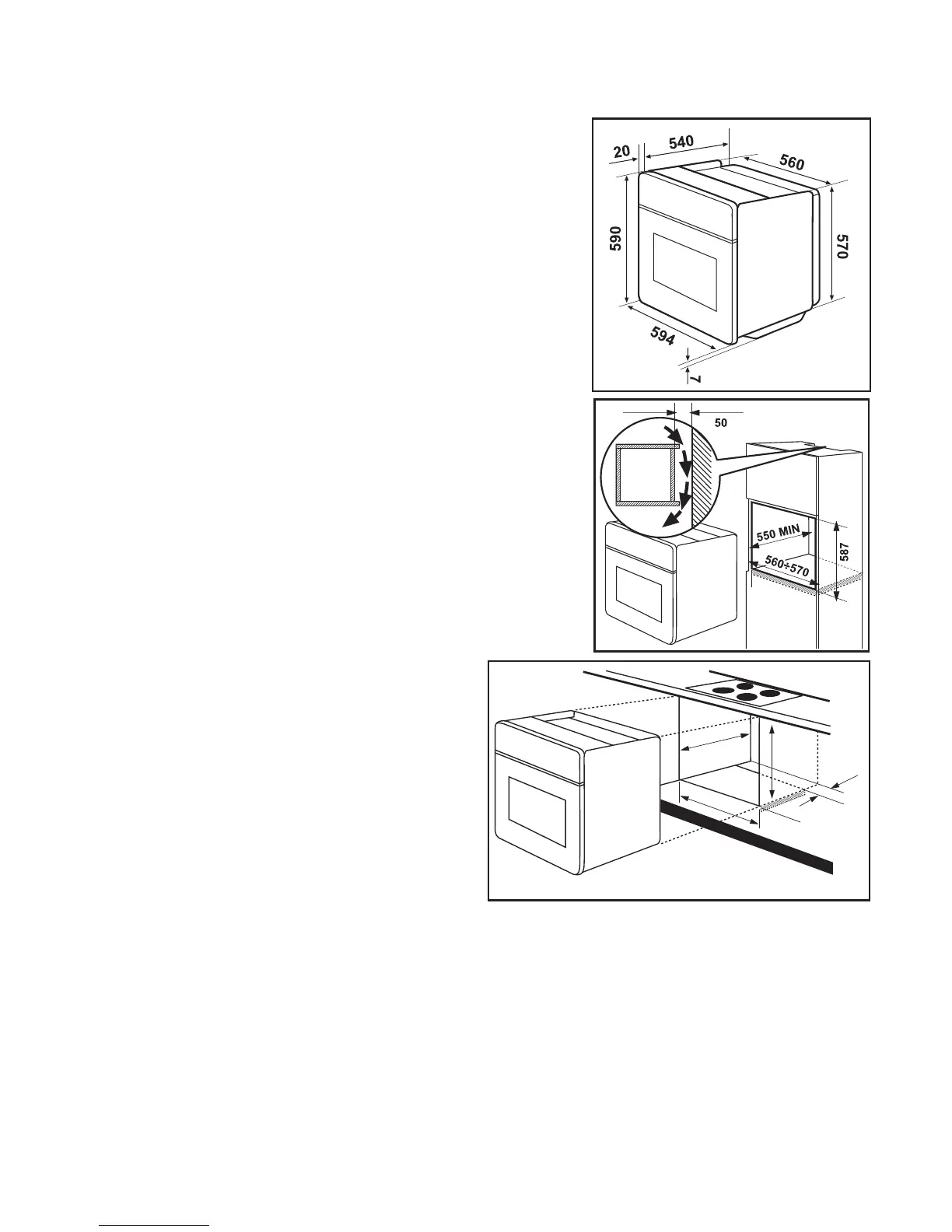 20
540
560
590
570
594
7

50
550 MIN
560÷570
587