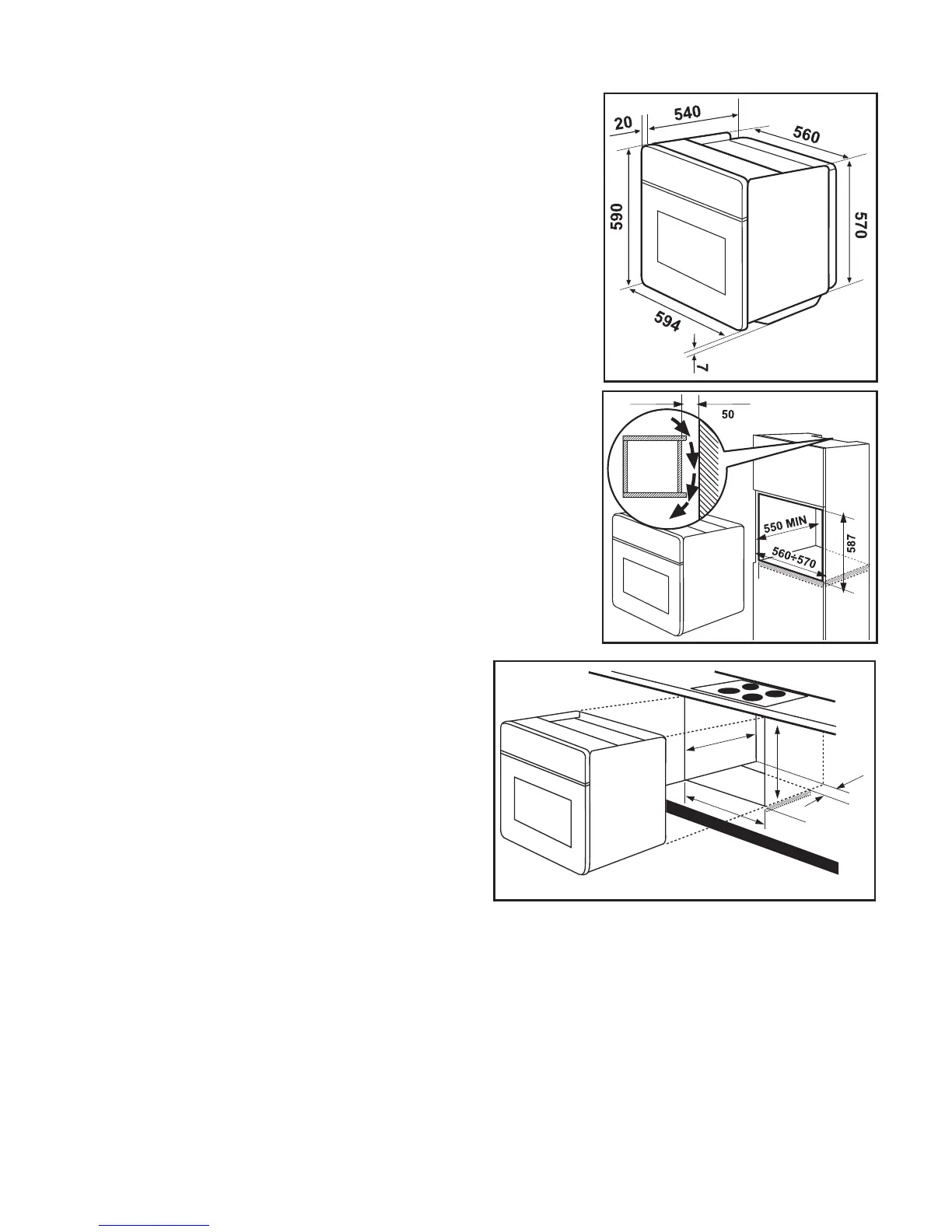 20
540
560
590
570
594
7

50
550 MIN
560÷570
587