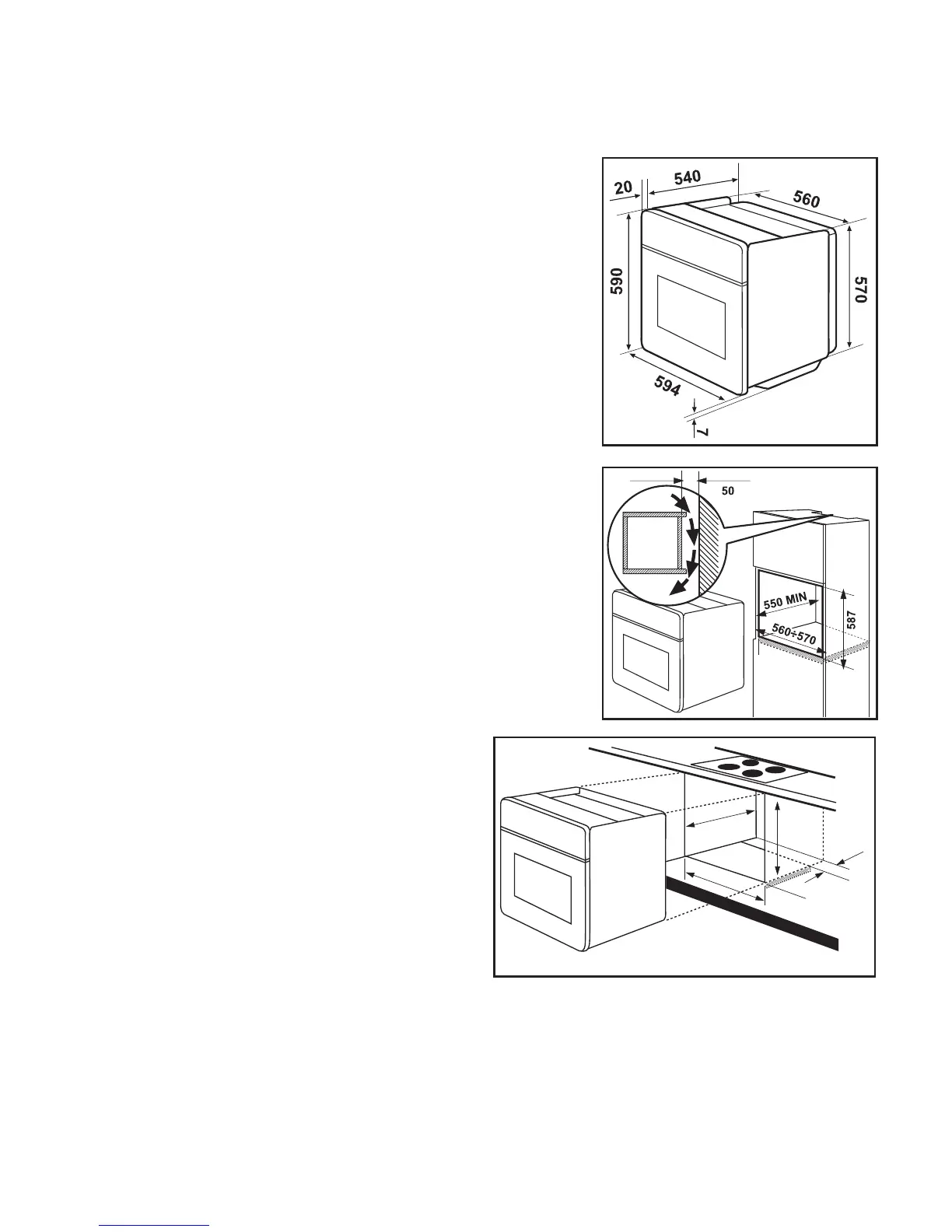 20
540
560
590
570
594
7

50
550 MIN
560÷570
587