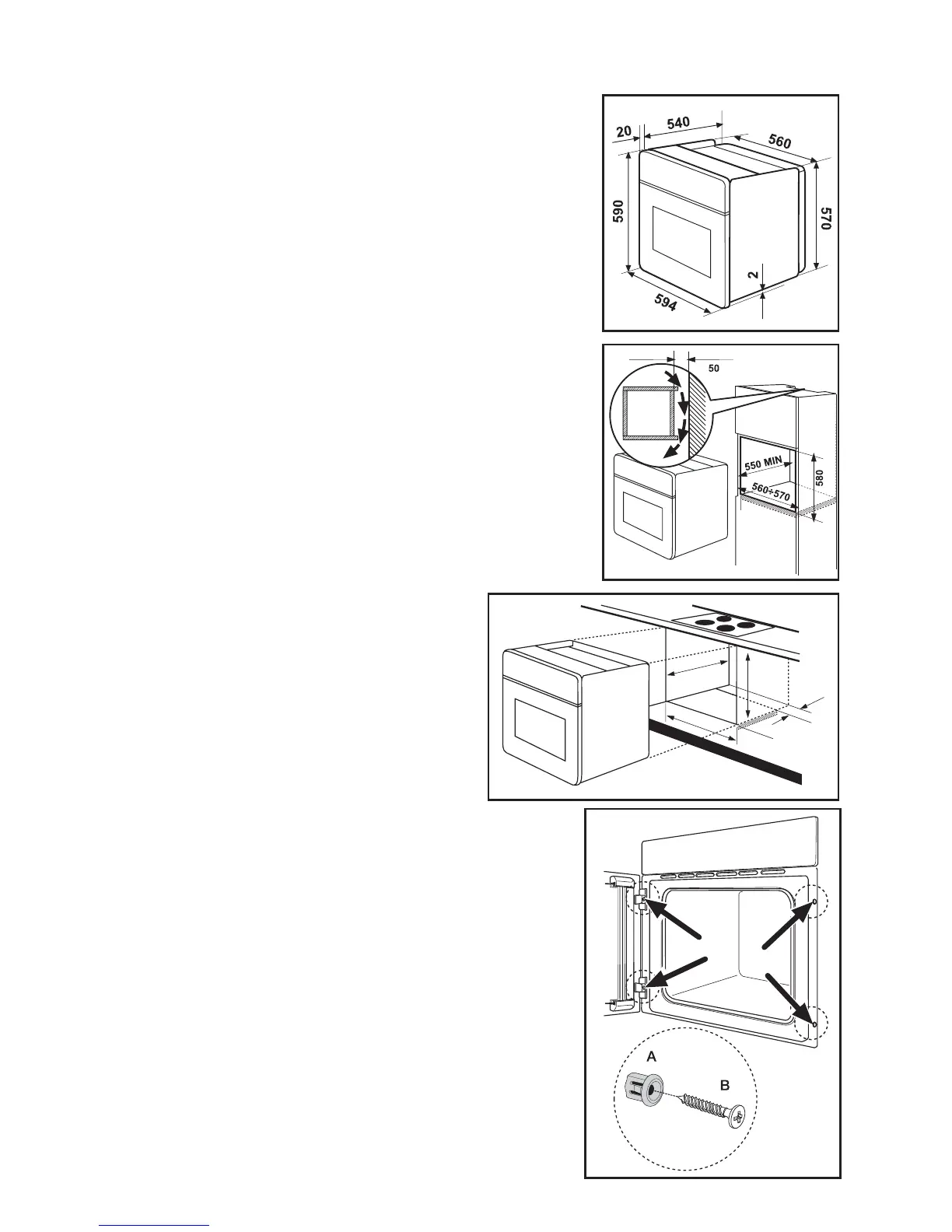 20
540
560
590
570
2
594

50
550 MIN
560÷570
580

A
B