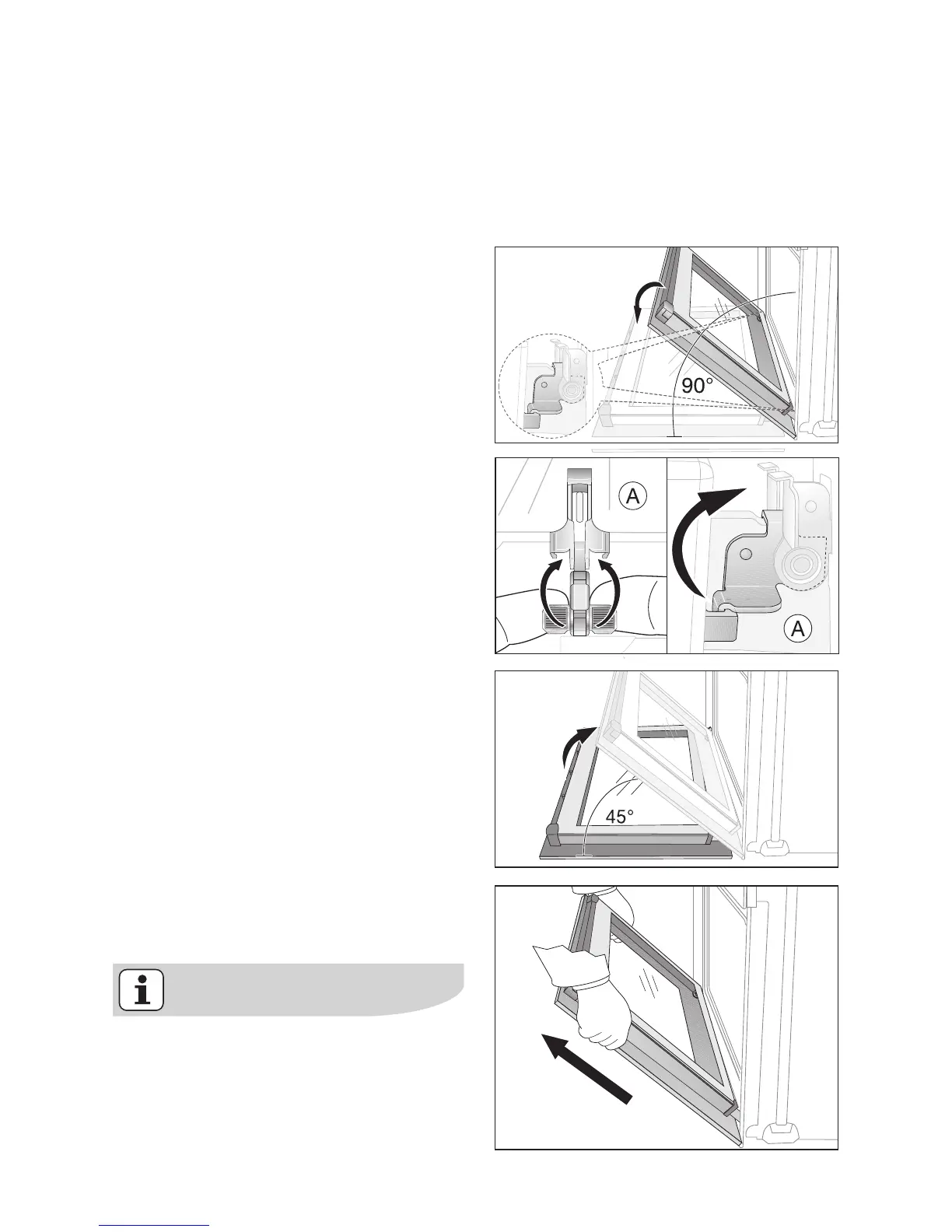 90°

A

A

45°