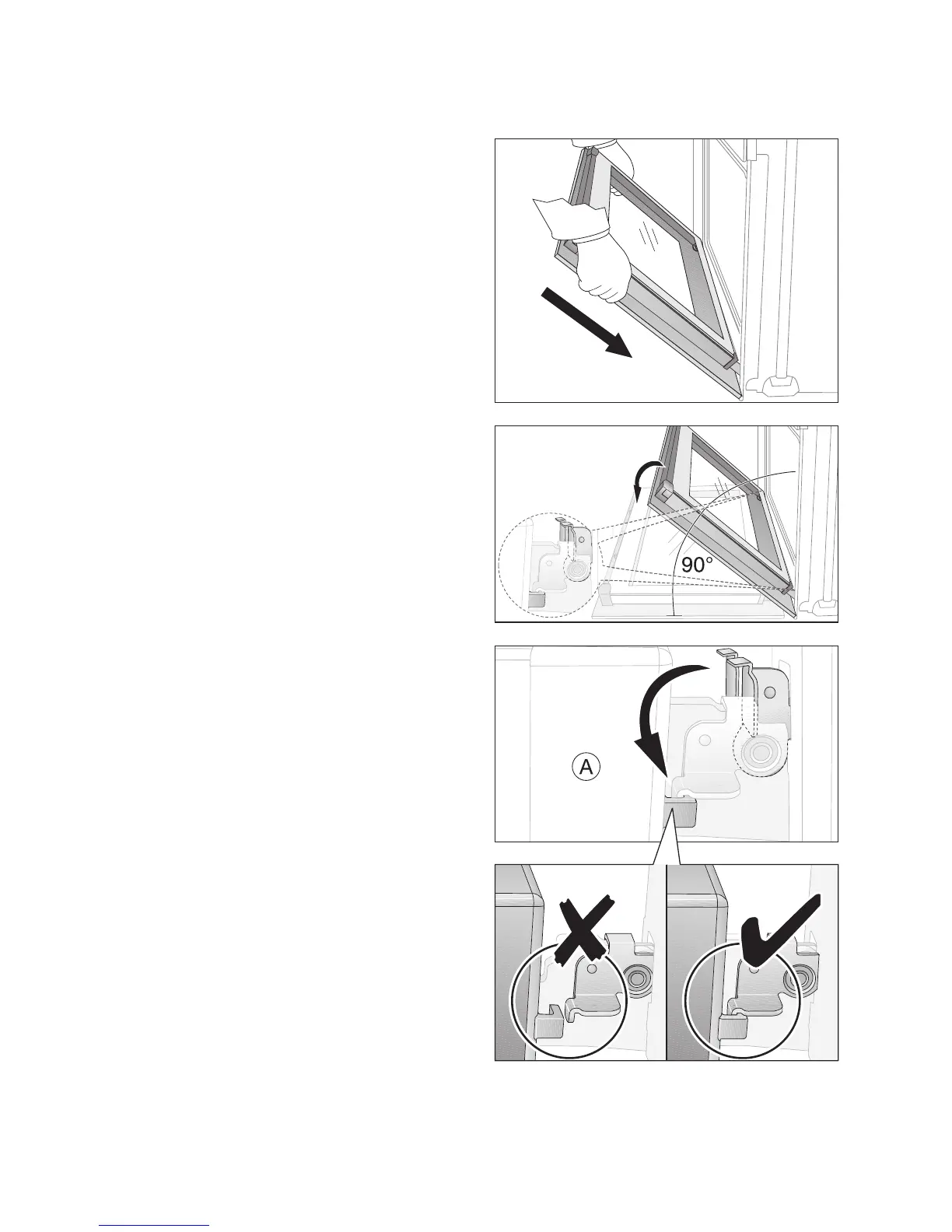 90°

A