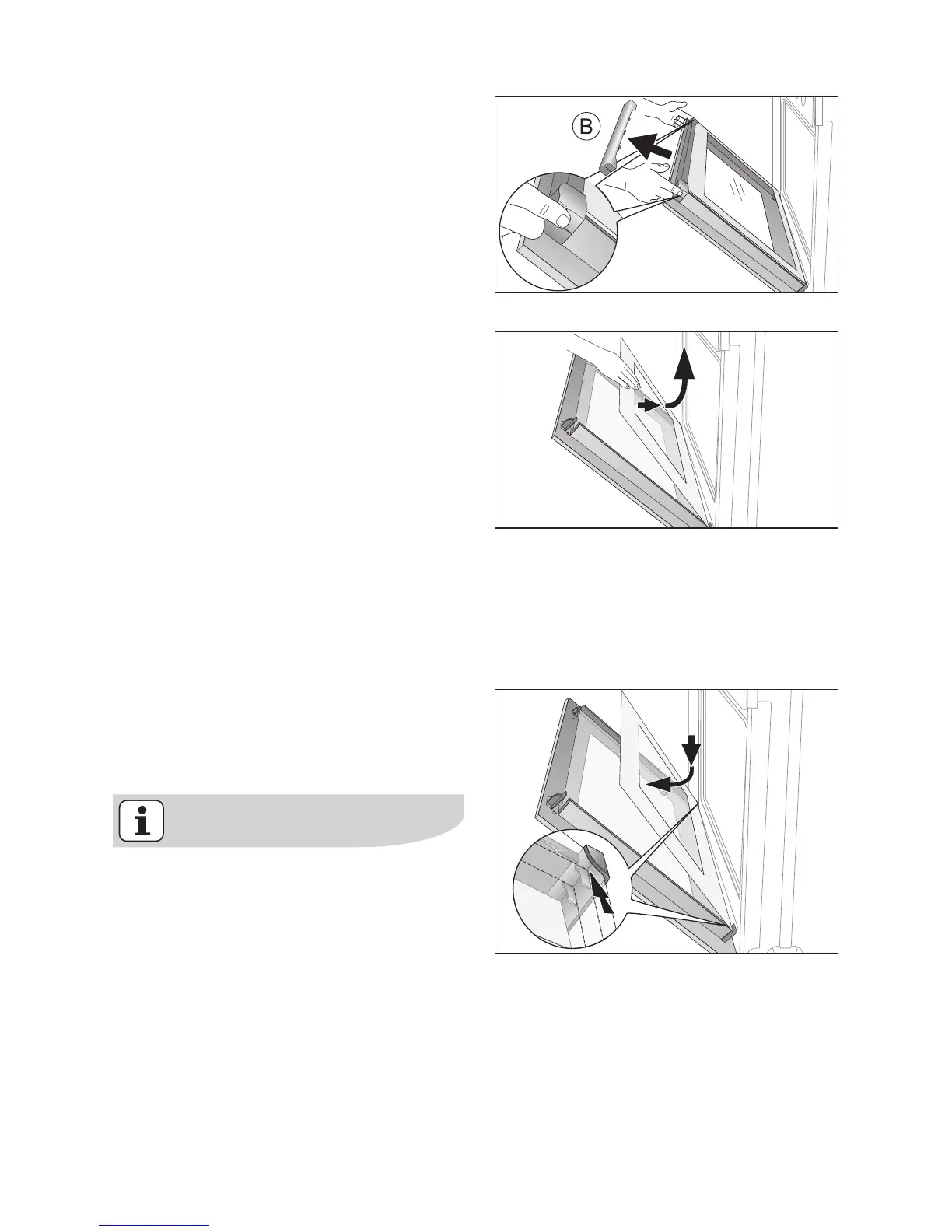 B