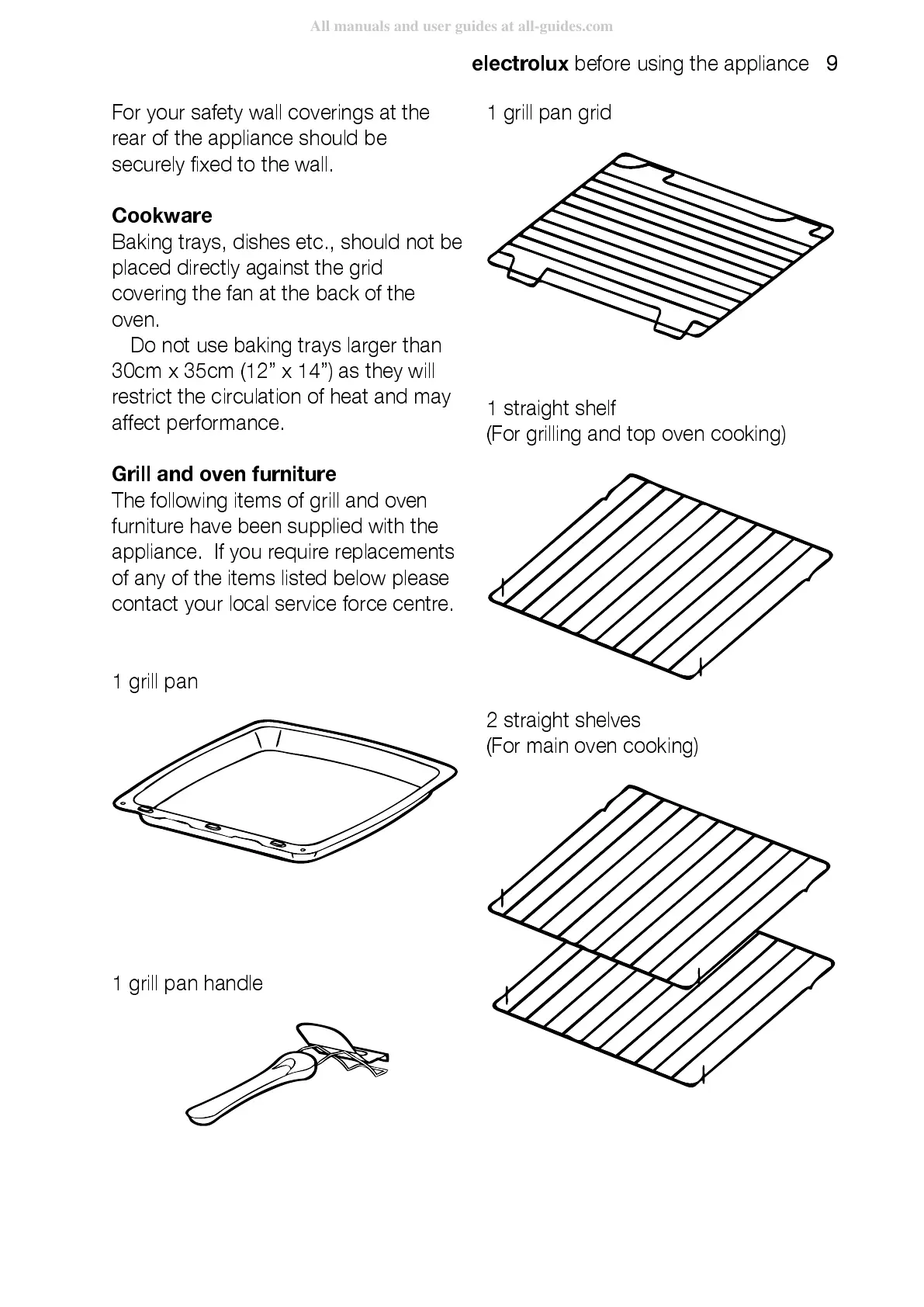 All manuals and user guides at all-guides.com

electrolux before using the appliance 9

For your safety wall coverings at the rear of the appliance should be securely fixed to the wall.

Cookware
Baking trays, dishes etc., should not be placed directly against the grid covering the fan at the back of the oven.

Do not use baking trays larger than 30cm x 35cm (12” x 14”) as they will restrict the circulation of heat and may affect performance.

Grill and oven furniture
The following items of grill and oven furniture have been supplied with the appliance. If you require replacements of any of the items listed below please contact your local service force centre.

1 grill pan

1 grill pan handle

1 grill pan grid

1 straight shelf
(For grilling and top oven cooking)

2 straight shelves
(For main oven cooking)